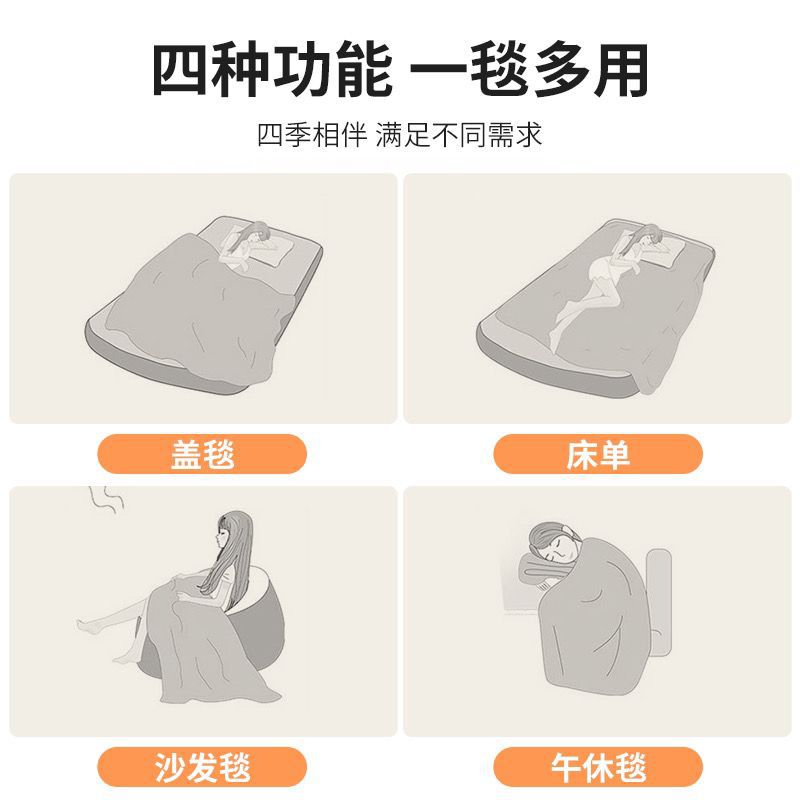 四种功能 一毯多用

四季相伴 满足不同需求

盖毯

床单

沙发毯

午休毯