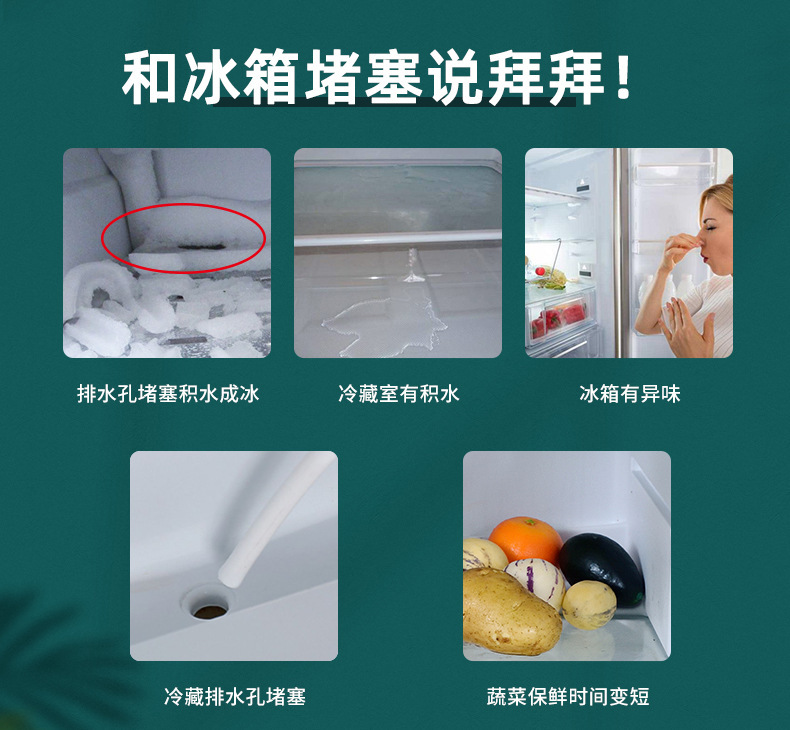 和冰箱堵塞说拜拜！

排水孔堵塞积水成冰

冷藏室有积水

冰箱有异味

冷藏排水孔堵塞

蔬菜保鲜时间变短