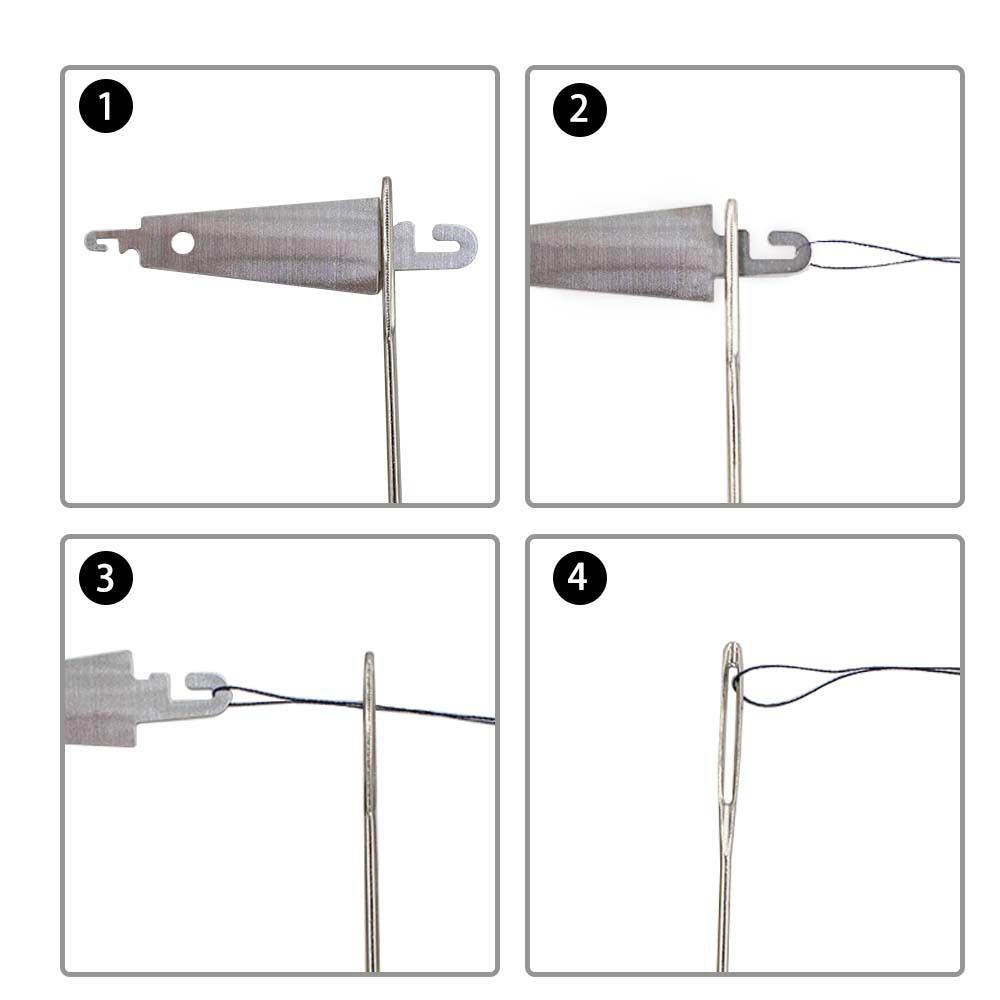 1

2

3

4