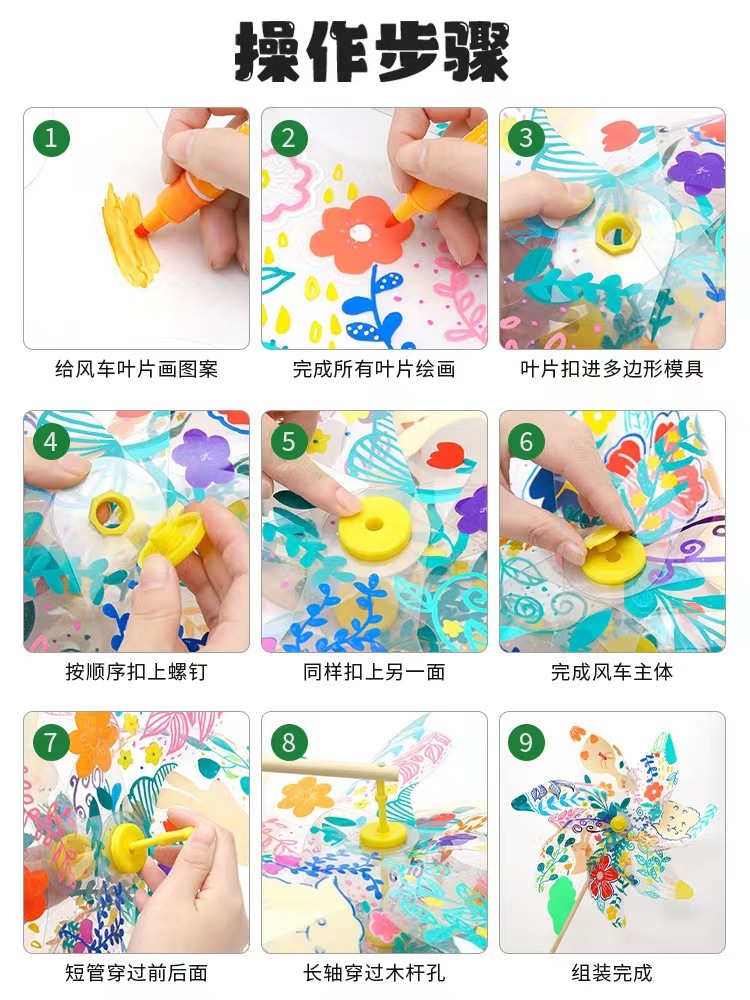 操作步骤

1
给风车叶片画图案

2
完成所有叶片绘画

3
叶片扣进多边形模具

4
按顺序扣上螺钉

5
同样扣上另一面

6
完成风车主体

7
短管穿过前后面

8
长轴穿过木杆孔

9
组装完成