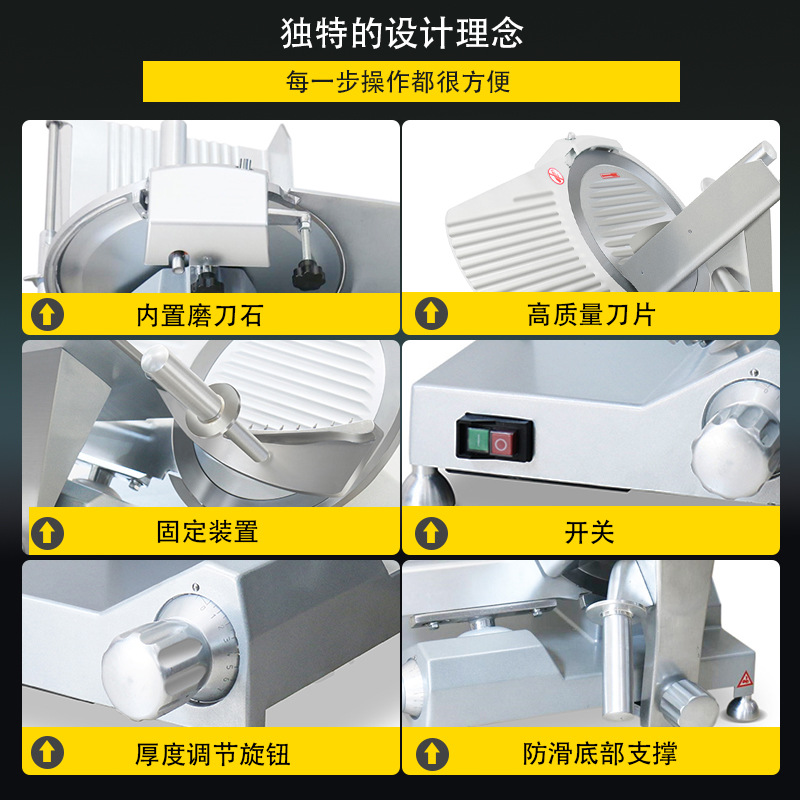 独特的设计理念

每一步操作都很方便

内置磨刀石

高质量刀片

固定装置

开关

厚度调节旋钮

防滑底部支撑