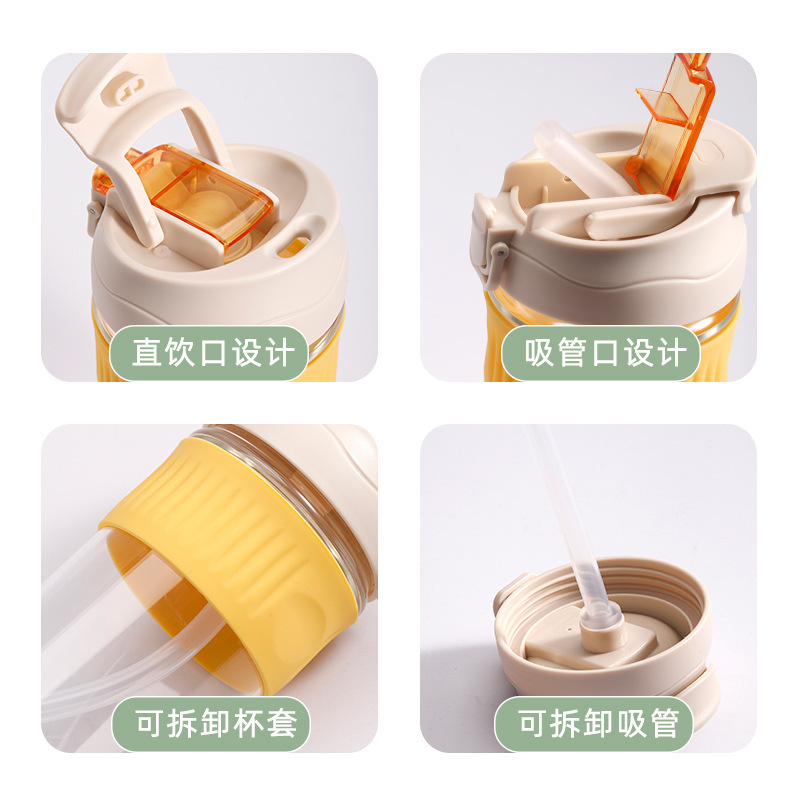 直饮口设计

吸管口设计

可拆卸杯套

可拆卸吸管