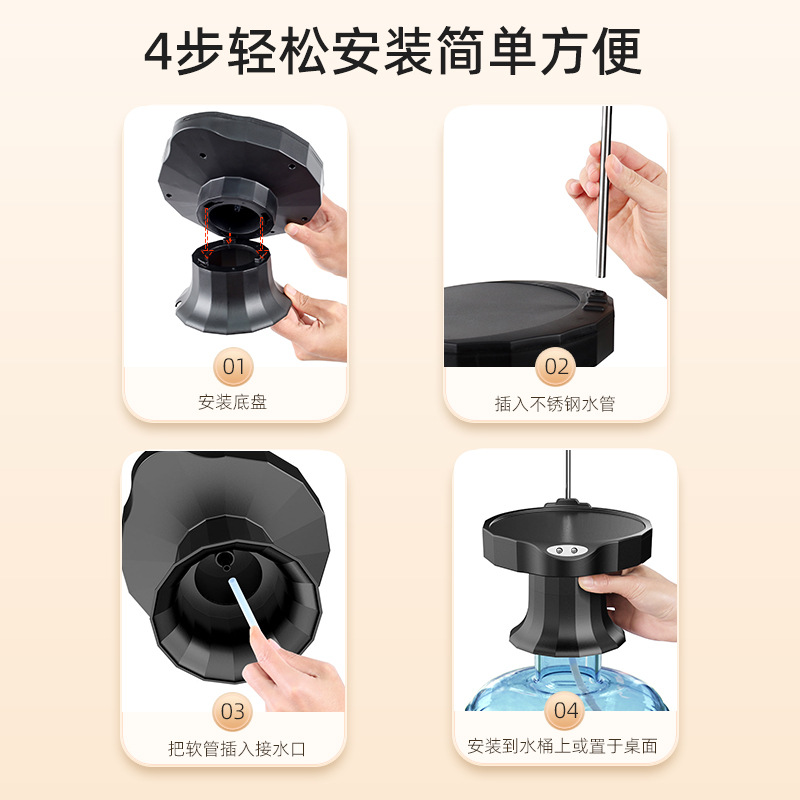 4步轻松安装简单方便

01
安装底盘

02
插入不锈钢水管

03
把软管插入接水口

04
安装到水桶上或置于桌面