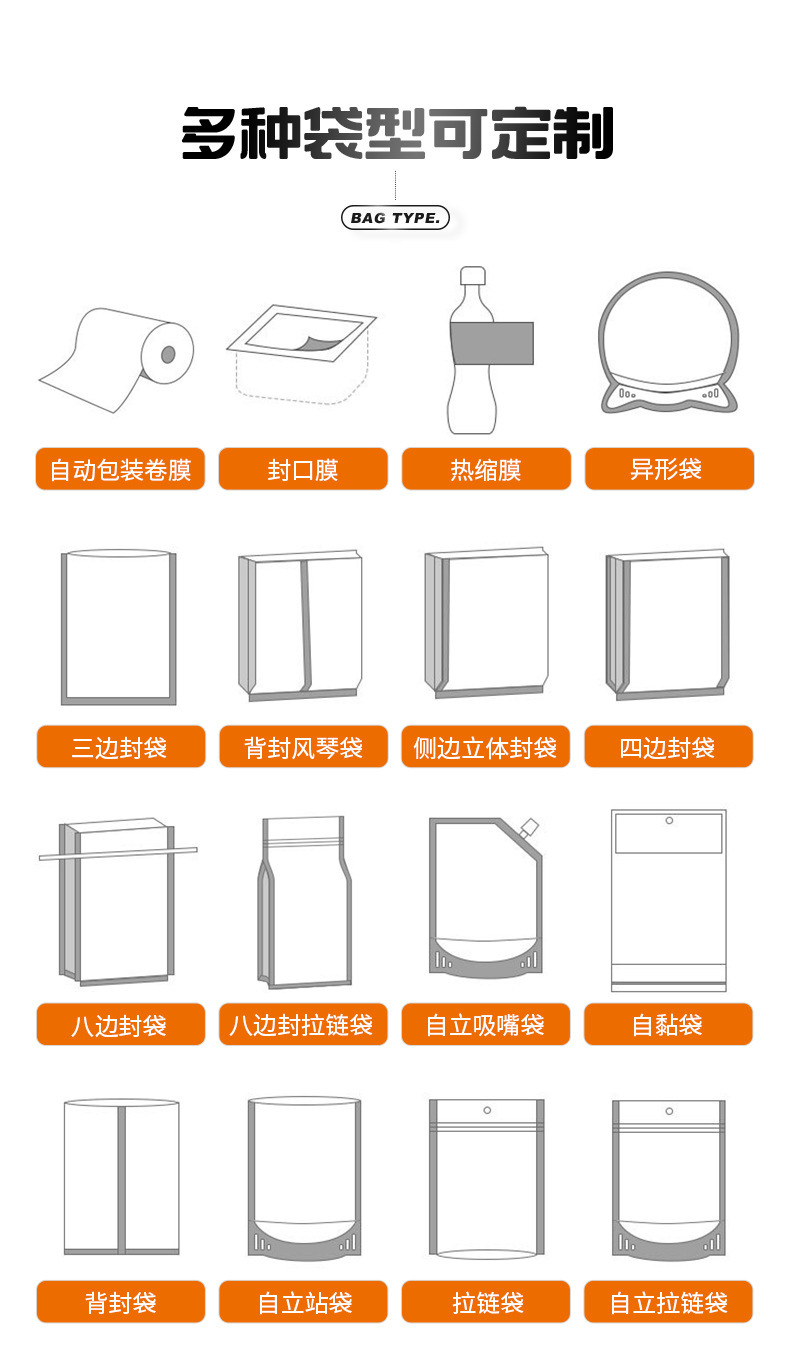 多种袋型可定制

BAG TYPE.

自动包装卷膜

封口膜

热缩膜

异形袋

三边封袋

背封风琴袋

侧边立体封袋

四边封袋

八边封袋

八边封拉链袋

自立吸嘴袋

自黏袋

背封袋

自立站袋

拉链袋

自立拉链袋