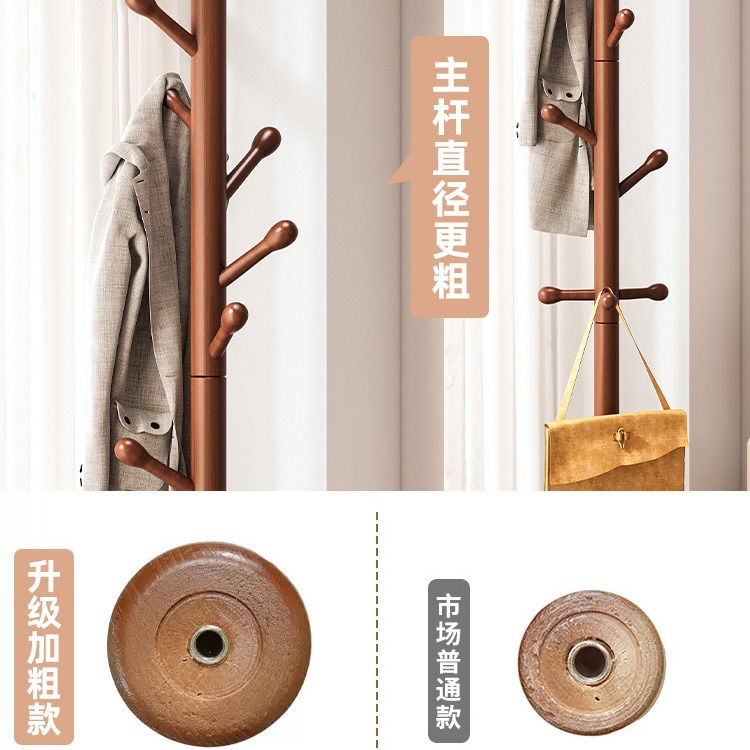 主杆直径更粗

升级加粗款

市场普通款