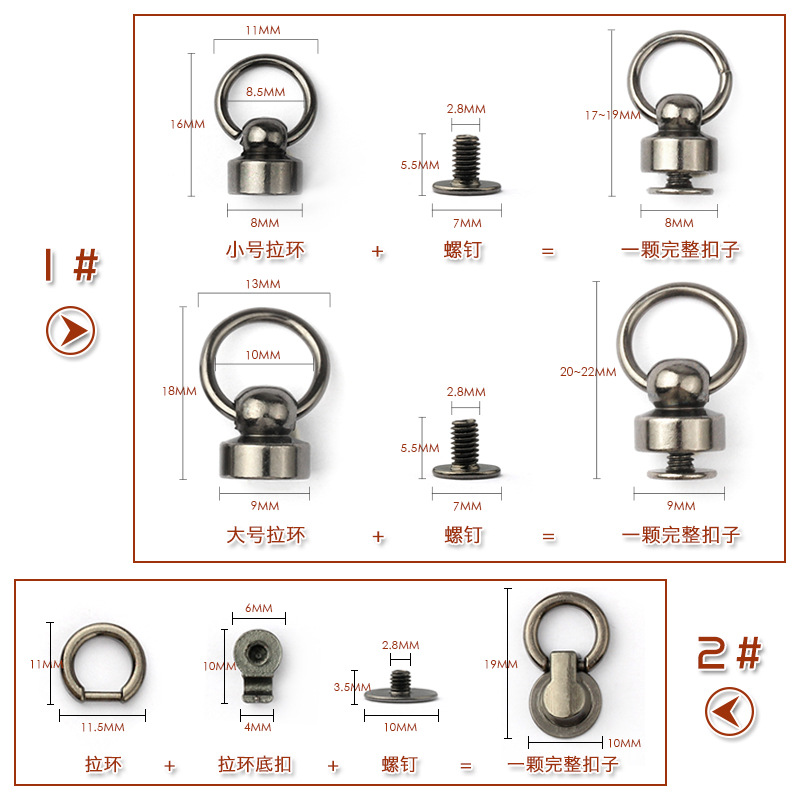 1 #

11MM
8.5MM
16MM
8MM
2.8MM
5.5MM
7MM
17~19MM
8MM
小号拉环 + 螺钉 = 一颗完整扣子

13MM
10MM
18MM
9MM
2.8MM
5.5MM
7MM
20~22MM
9MM
大号拉环 + 螺钉 = 一颗完整扣子

11MM
11.5MM
6MM
10MM
4MM
2.8MM
3.5MM
10MM
19MM
10MM
拉环 + 拉环底扣 + 螺钉 = 一颗完整扣子

2 #