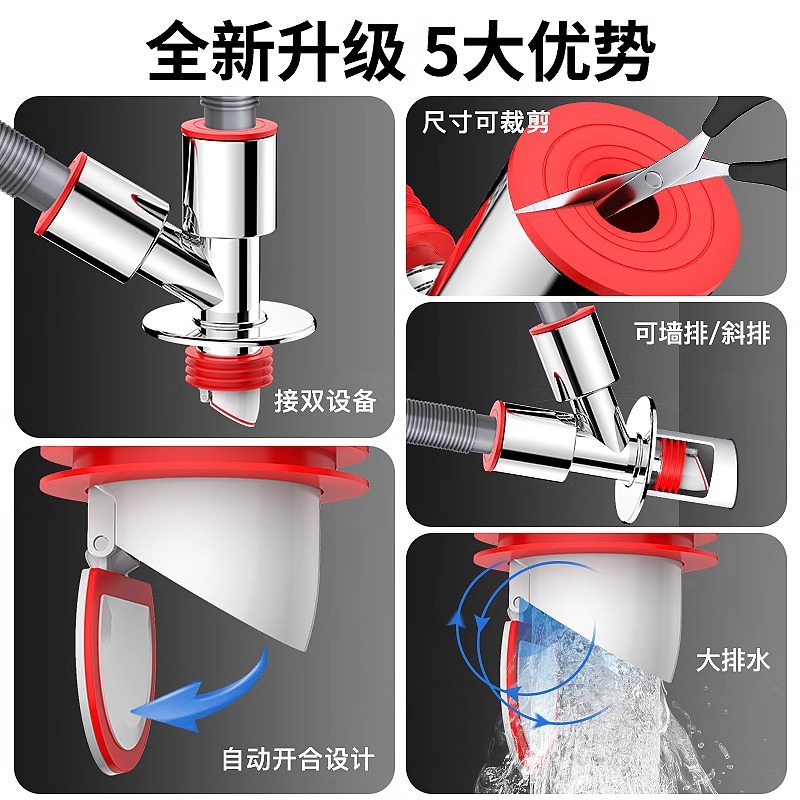 全新升级 5大优势

接双设备

尺寸可裁剪

可墙排/斜排

自动开合设计

大排水