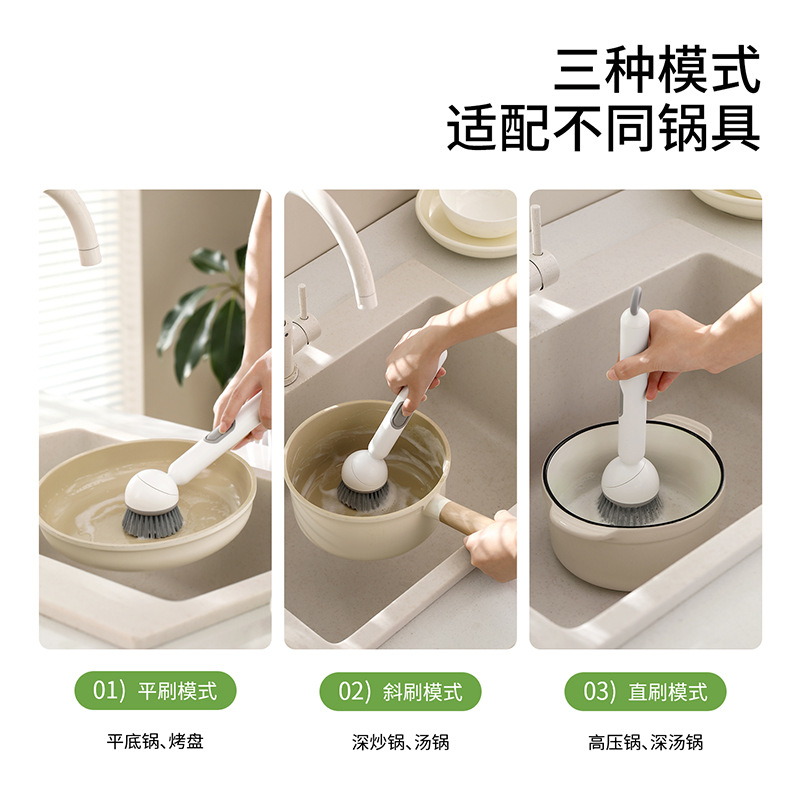 三种模式
适配不同锅具

01）平刷模式

平底锅、烤盘

02）斜刷模式

深炒锅、汤锅

03）直刷模式

高压锅、深汤锅