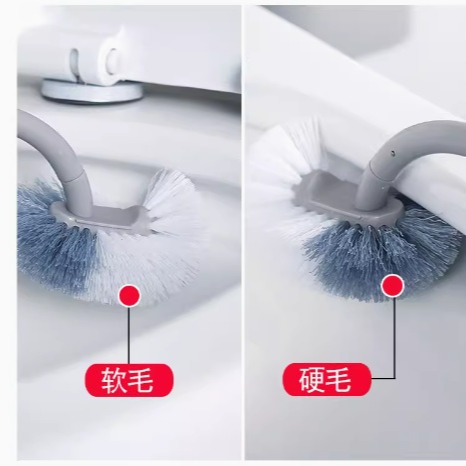 软毛

硬毛