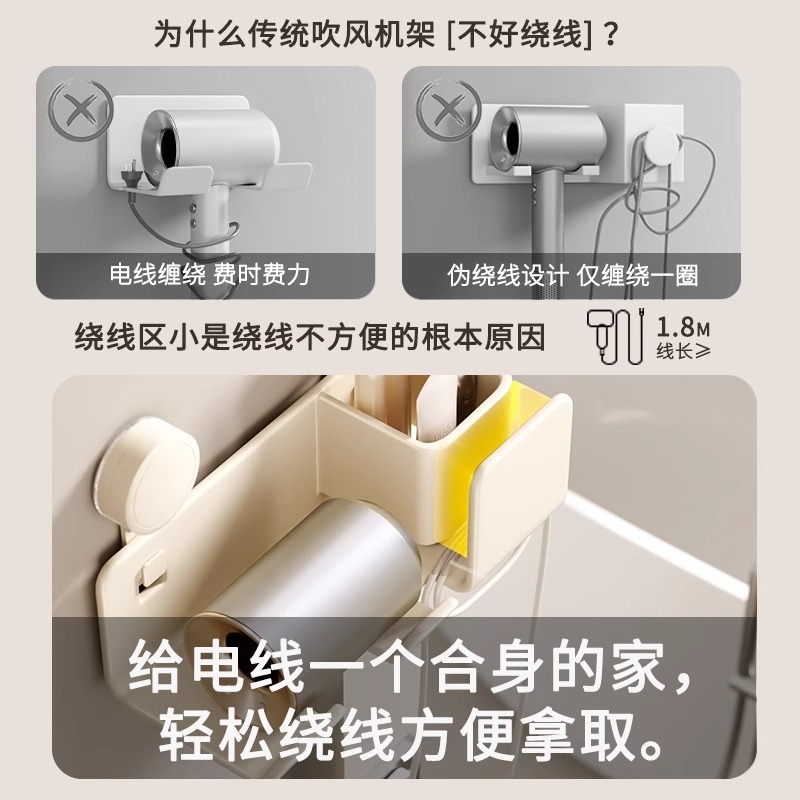 为什么传统吹风机架 [不好绕线]？

电线缠绕 费时费力

伪绕线设计 仅缠绕一圈

绕线区小是绕线不方便的根本原因

1.8M
线长≥

给电线一个合身的家，
轻松绕线方便拿取。