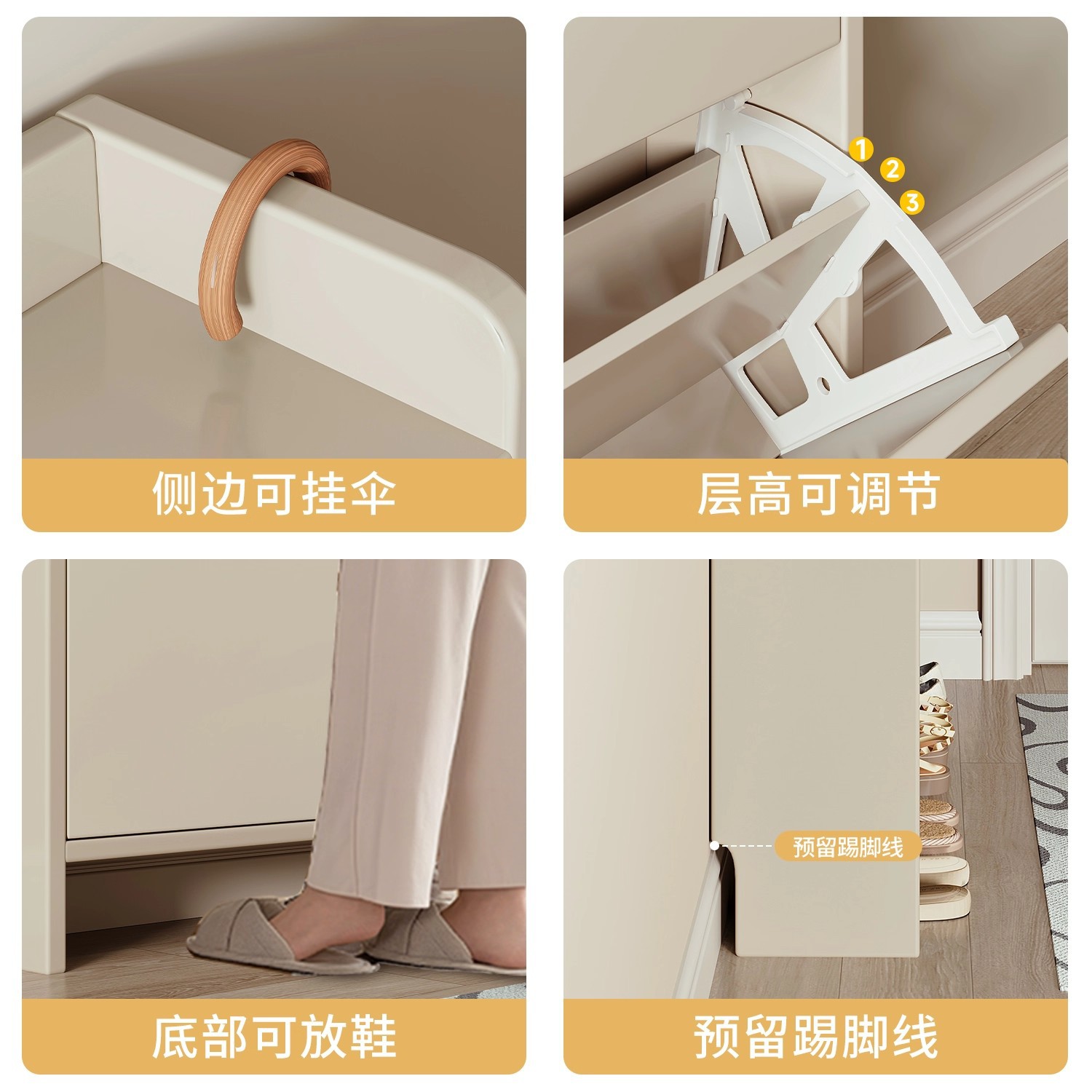 侧边可挂伞

1
2
3

层高可调节

底部可放鞋

预留踢脚线

预留踢脚线