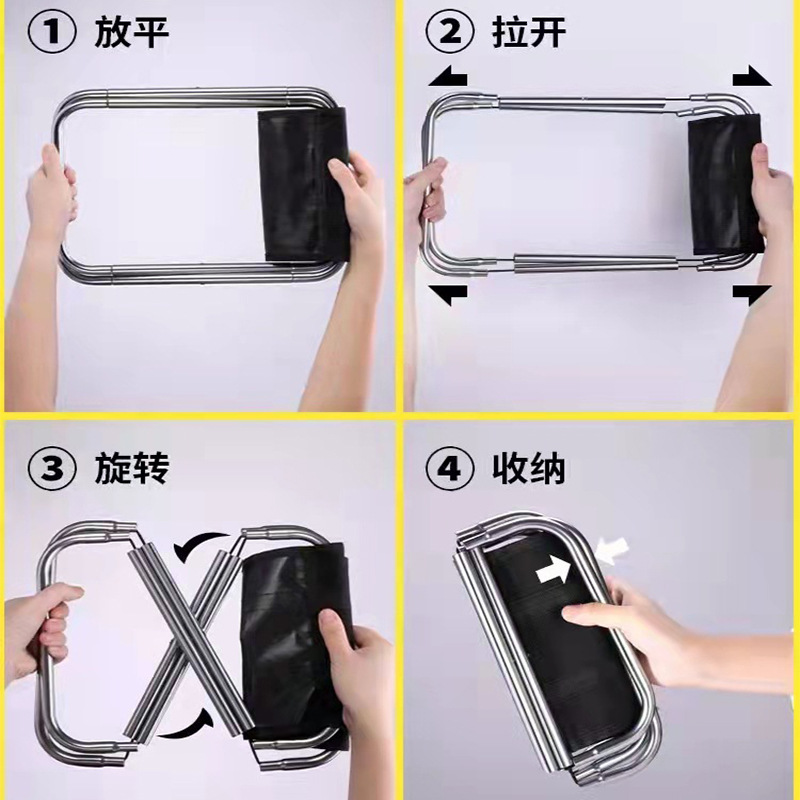 ① 放平

② 拉开

③ 旋转

④ 收纳