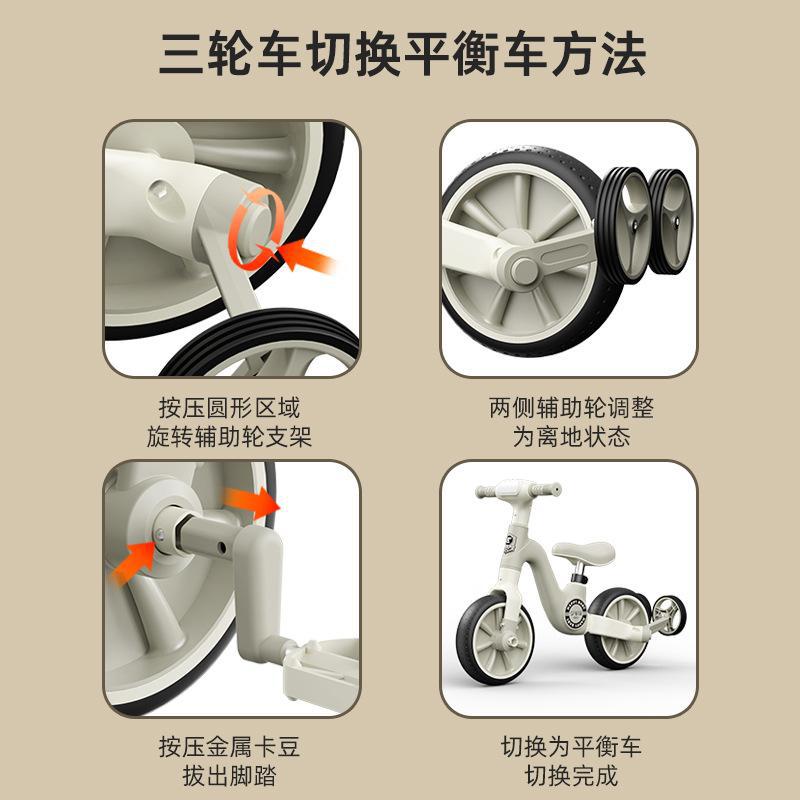 三轮车切换平衡车方法

按压圆形区域
旋转辅助轮支架

两侧辅助轮调整
为离地状态

按压金属卡豆
拔出脚踏

切换为平衡车
切换完成