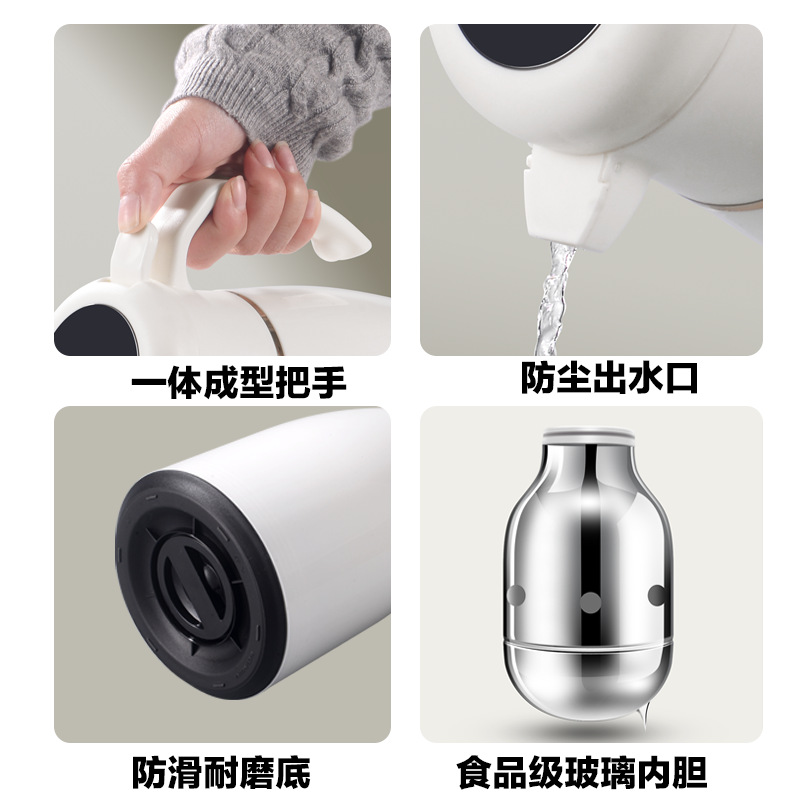 一体成型把手

防尘出水口

防滑耐磨底

食品级玻璃内胆