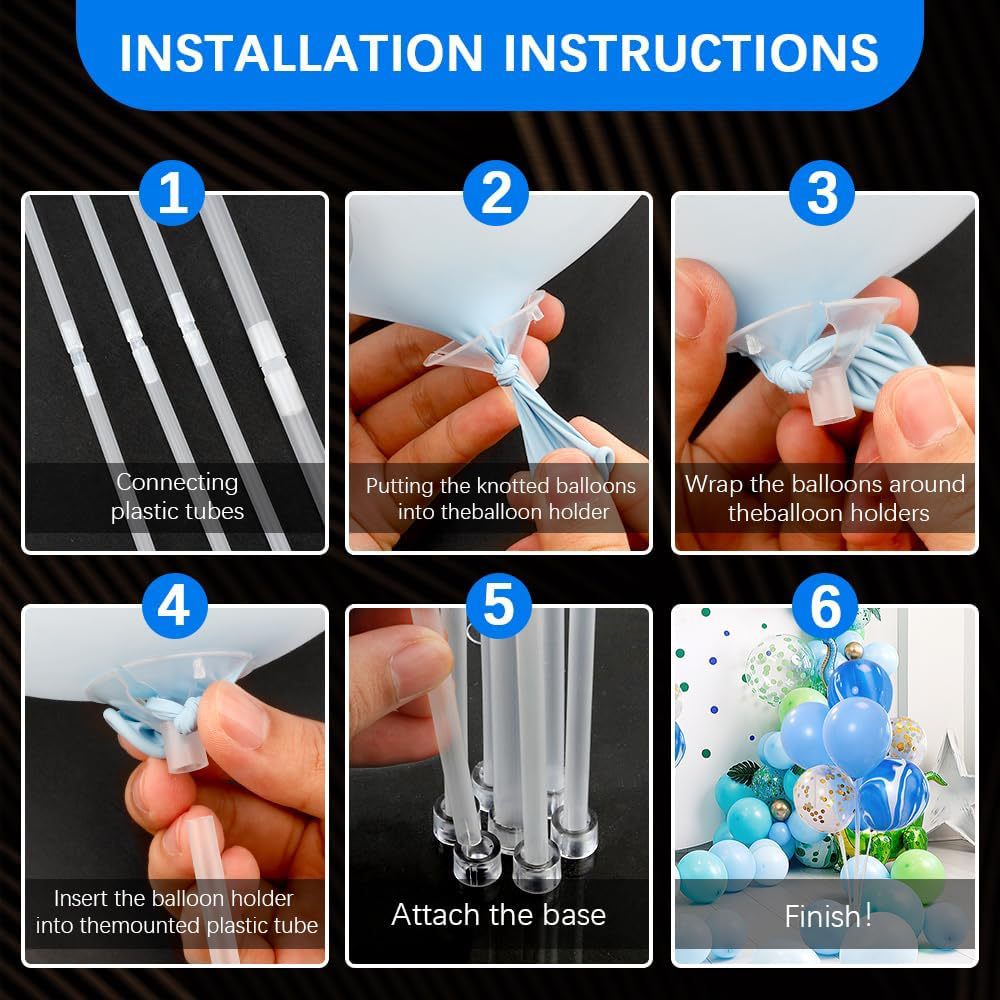 INSTALLATION INSTRUCTIONS

1
Connecting plastic tubes

2
Putting the knotted balloons into theballoon holder

3
Wrap the balloons around theballoon holders

4
Insert the balloon holder into themounted plastic tube

5
Attach the base

6
Finish!