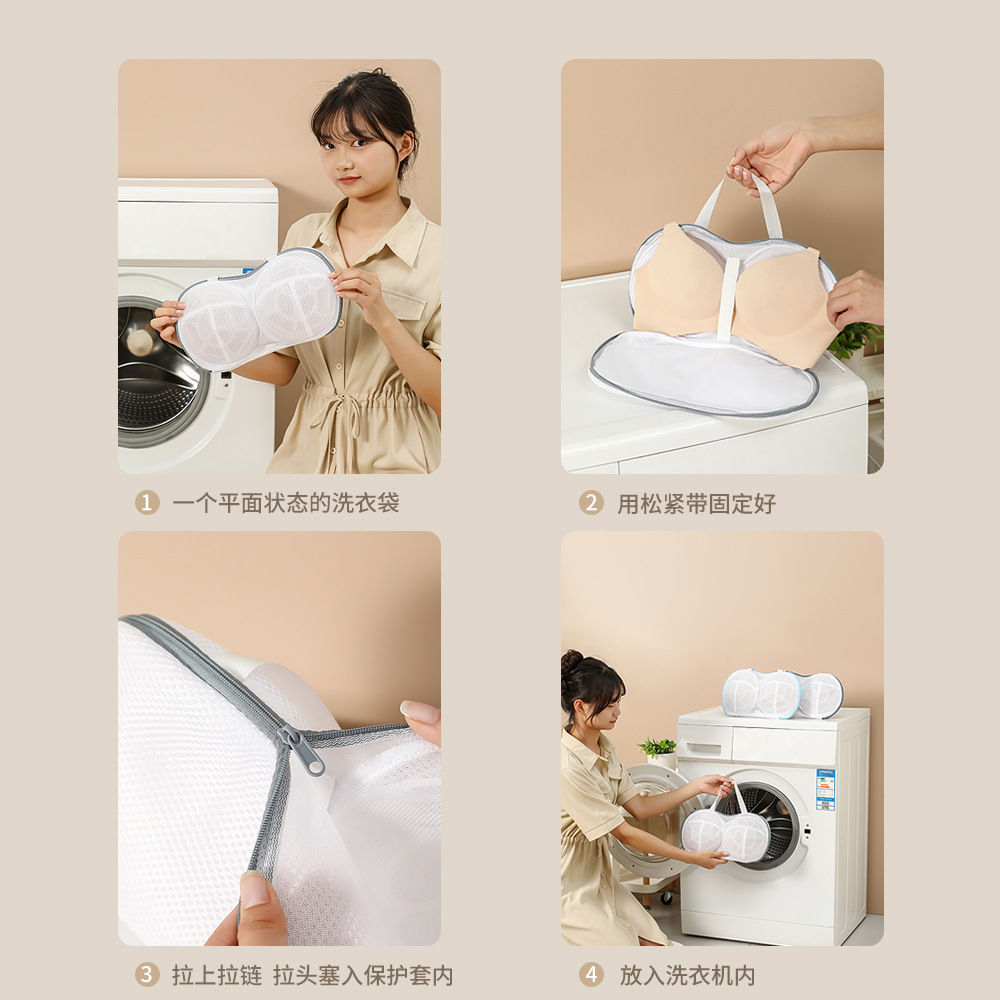 1 一个平面状态的洗衣袋

2 用松紧带固定好

3 拉上拉链 拉头塞入保护套内

4 放入洗衣机内