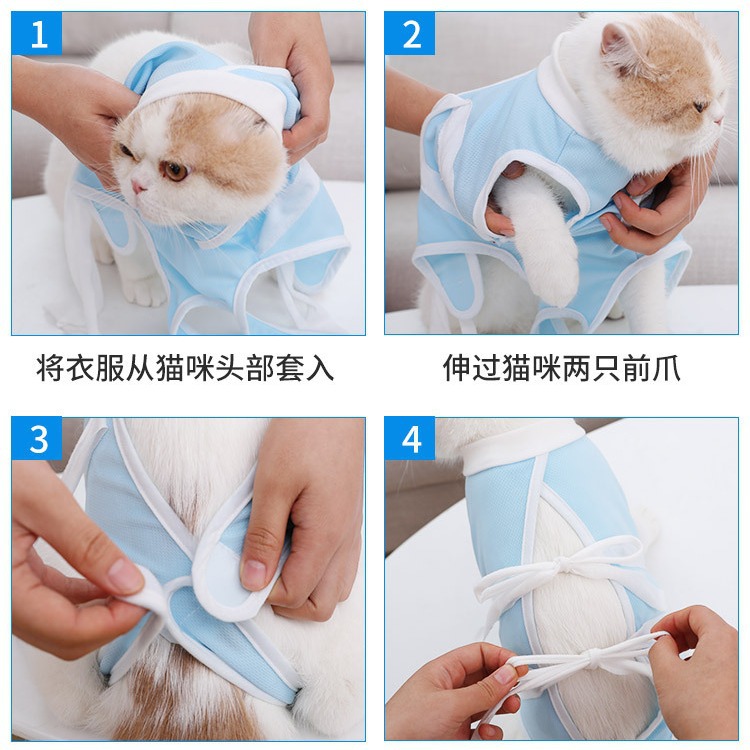 1

2

将衣服从猫咪头部套入

伸过猫咪两只前爪

3

4