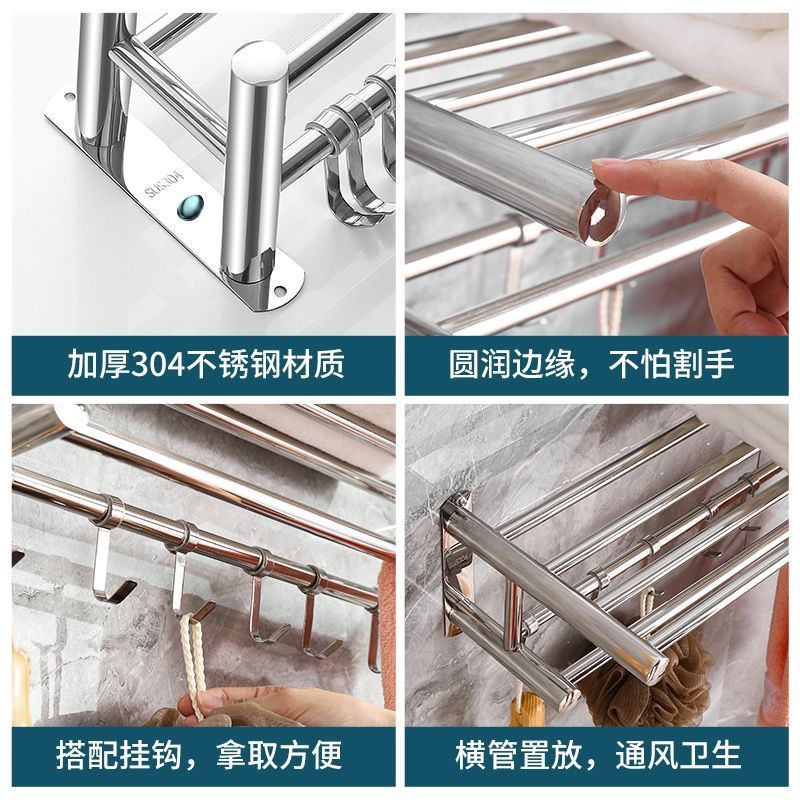 SUS304

加厚304不锈钢材质

圆润边缘，不怕割手

搭配挂钩，拿取方便

横管置放，通风卫生