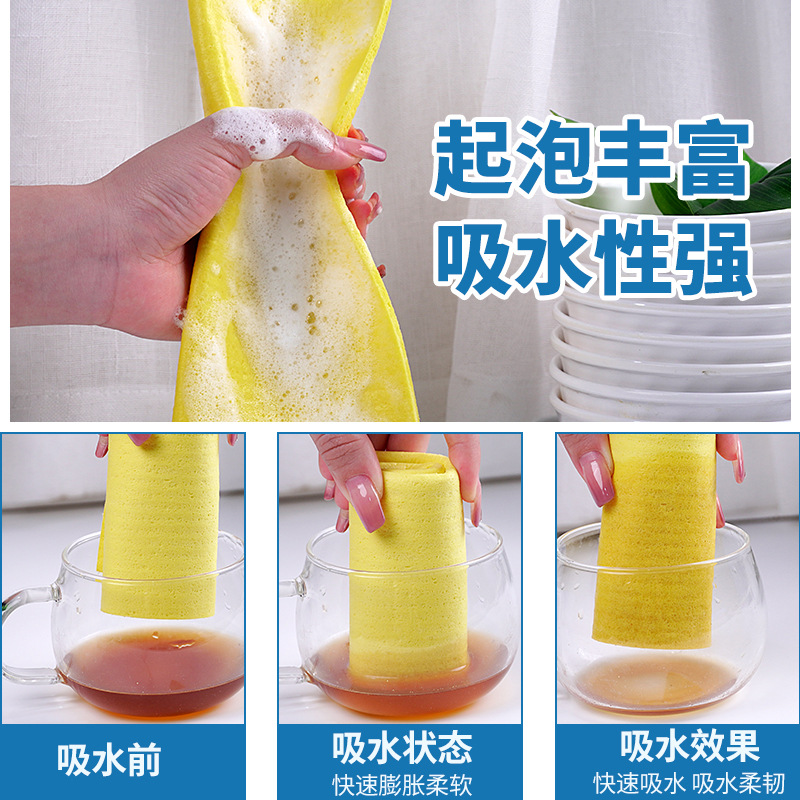 起泡丰富
吸水性强

吸水前

吸水状态
快速膨胀柔软

吸水效果
快速吸水 吸水柔韧