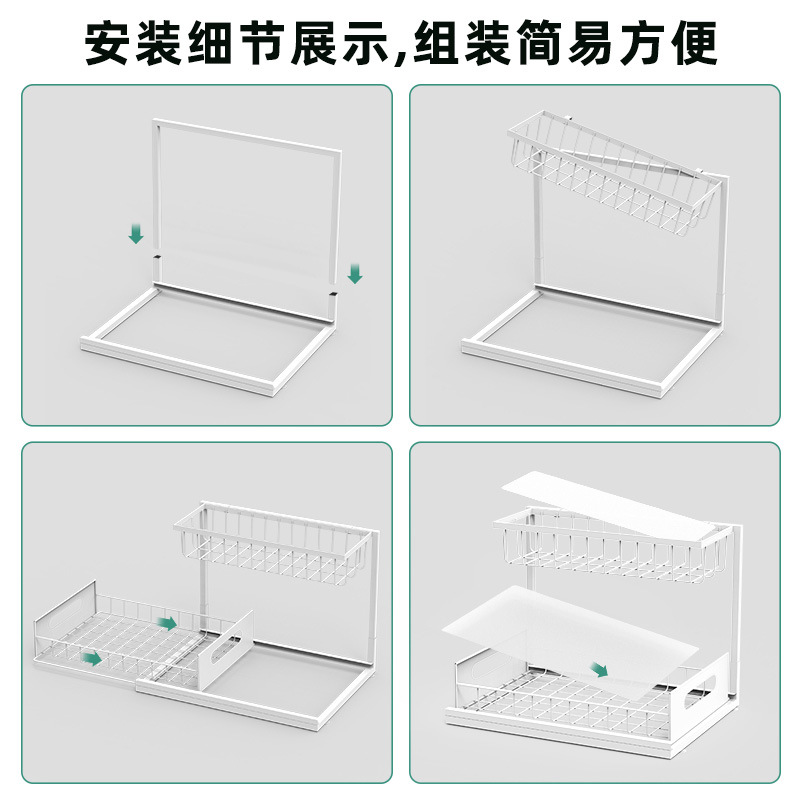 安装细节展示,组装简易方便