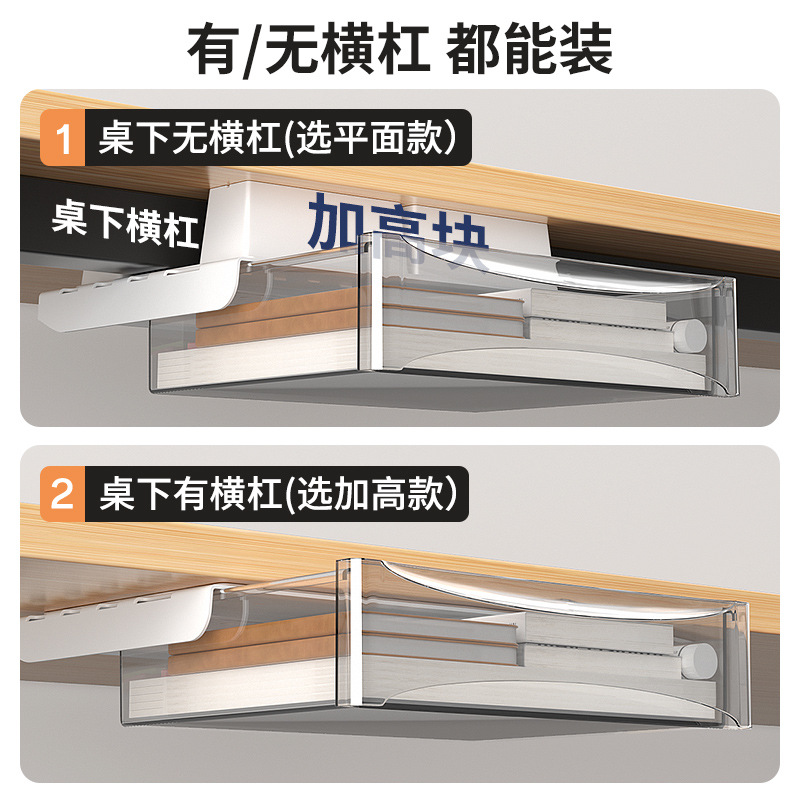 有/无横杠 都能装

1 桌下无横杠(选平面款)

桌下横杠

加高块

2 桌下有横杠(选加高款)