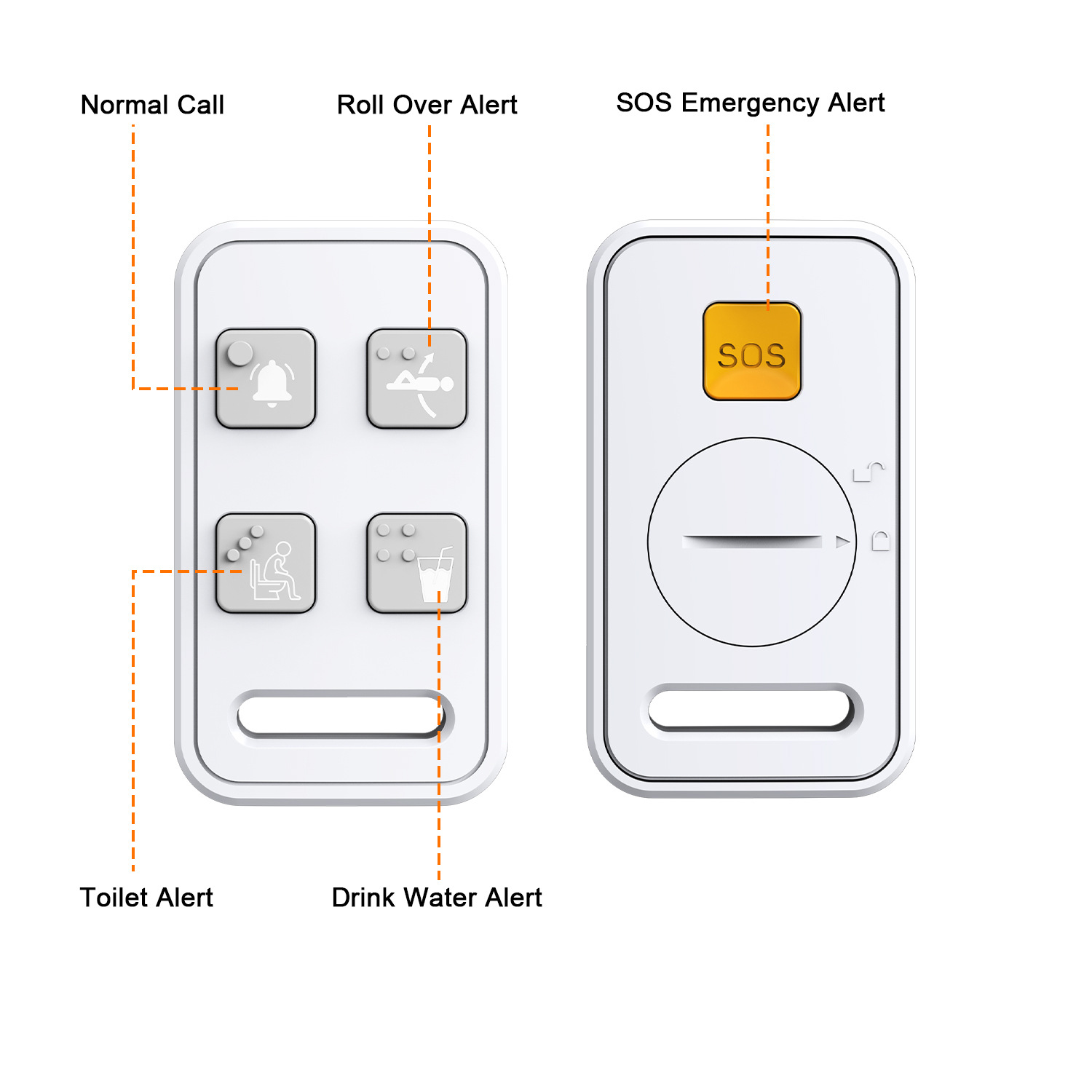 Normal Call

Roll Over Alert

SOS Emergency Alert

SOS

Toilet Alert

Drink Water Alert