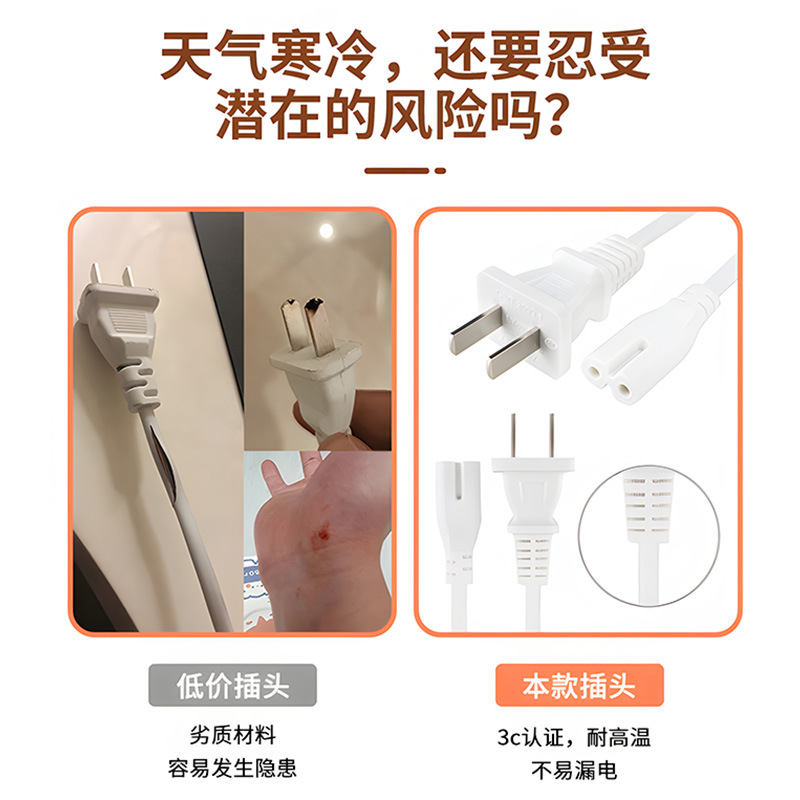 天气寒冷，还要忍受潜在的风险吗？

低价插头

劣质材料
容易发生隐患

本款插头

3c认证，耐高温
不易漏电