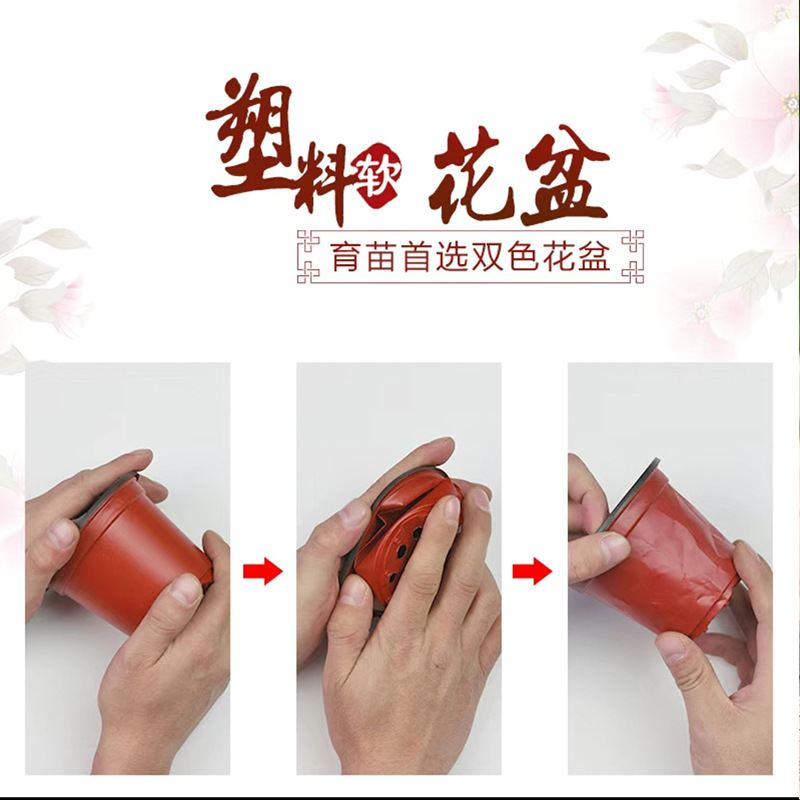 塑料软花盆

育苗首选双色花盆