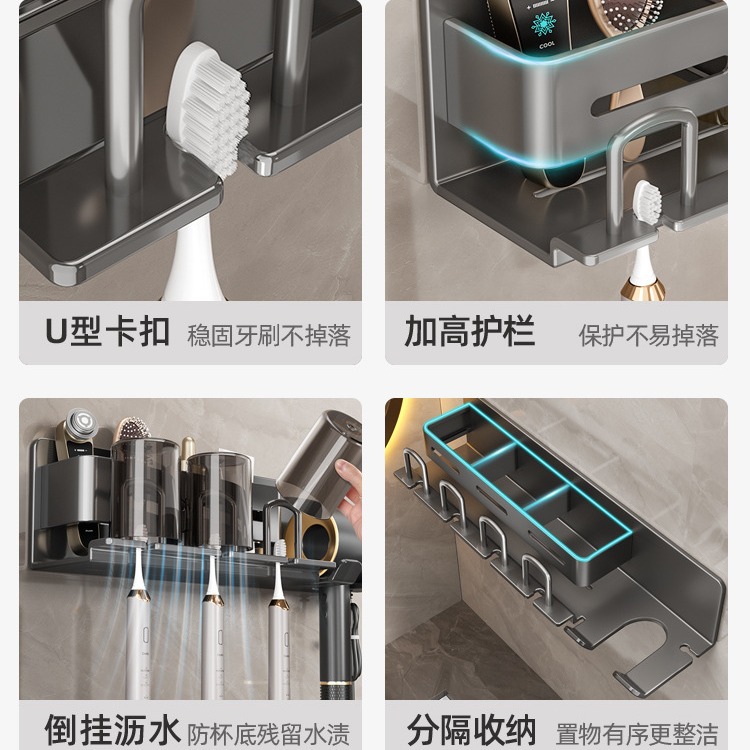 COOL

U型卡扣 稳固牙刷不掉落

加高护栏 保护不易掉落

倒挂沥水 防杯底残留水渍

分隔收纳 置物有序更整洁