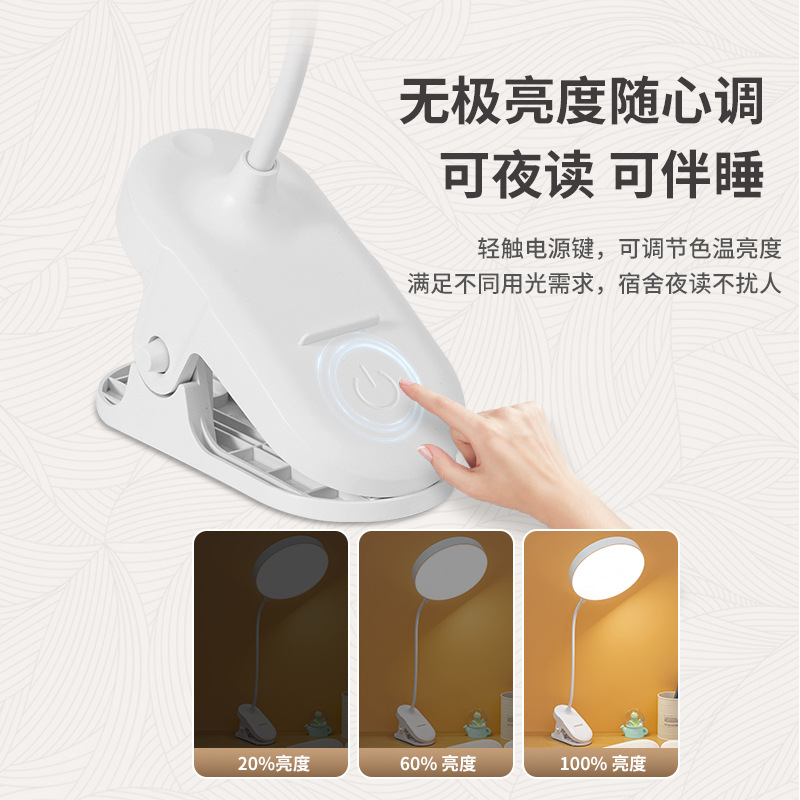 无极亮度随心调
可夜读 可伴睡

轻触电源键，可调节色温亮度
满足不同用光需求，宿舍夜读不扰人

20%亮度

60% 亮度

100% 亮度