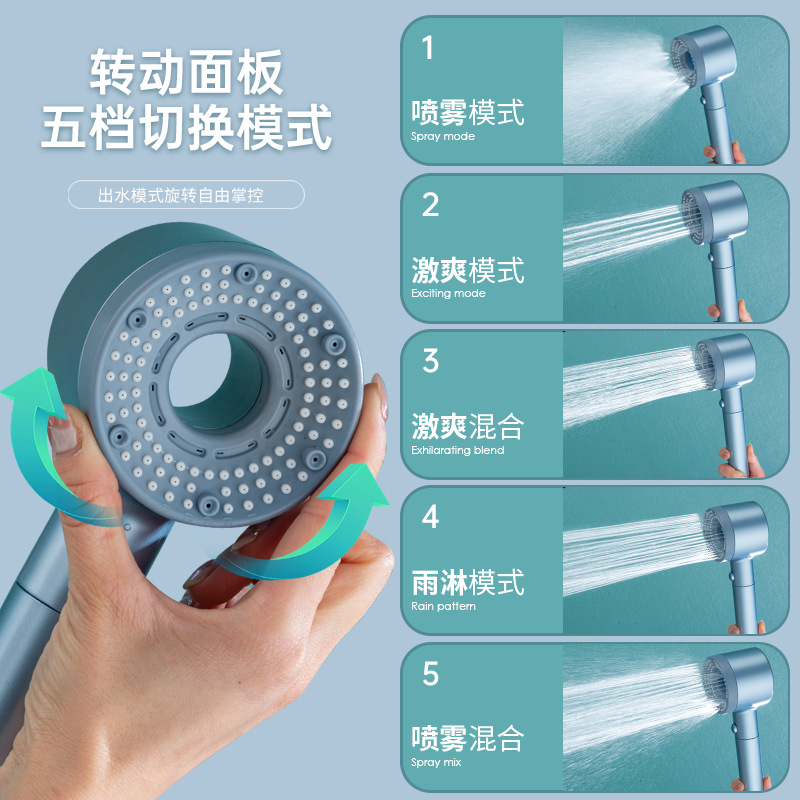 转动面板
五档切换模式

出水模式旋转自由掌控

1
喷雾模式
Spray mode

2
激爽模式
Exciting mode

3
激爽混合
Exhilarating blend

4
雨淋模式
Rain pattern

5
喷雾混合
Spray mix