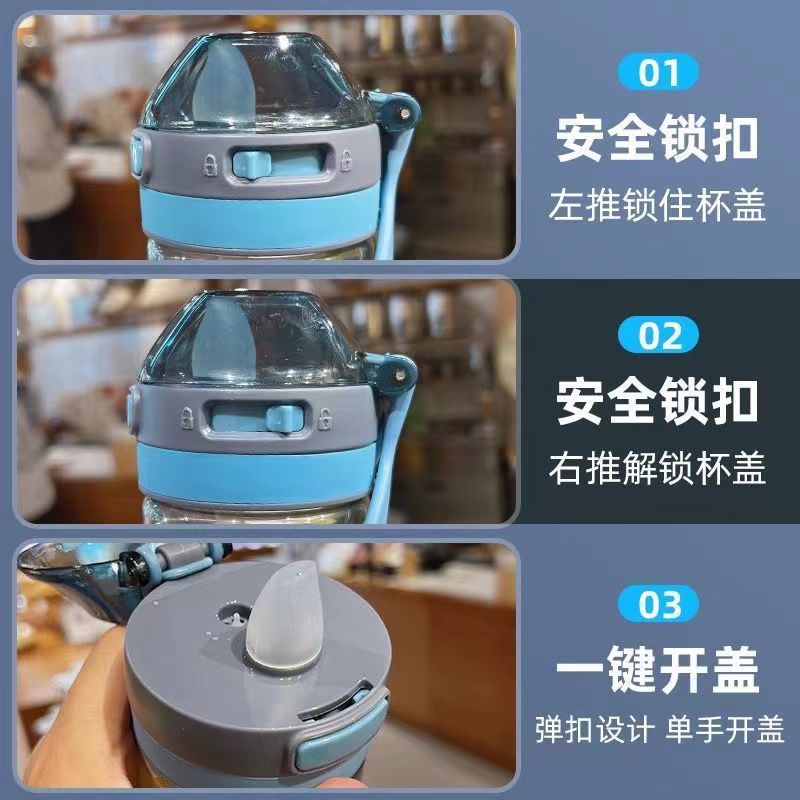 01
安全锁扣
左推锁住杯盖

02
安全锁扣
右推解锁杯盖

03
一键开盖
弹扣设计 单手开盖