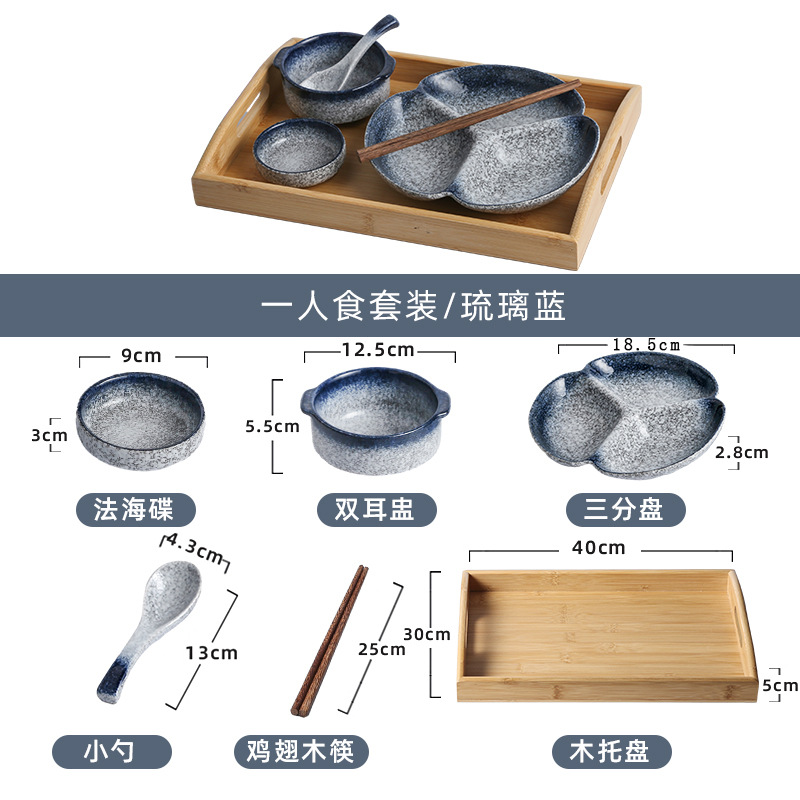 一人食套装/琉璃蓝

9cm
3cm
法海碟

12.5cm
5.5cm
双耳盅

18.5cm
2.8cm
三分盘

4.3cm
13cm
小勺

25cm
鸡翅木筷

40cm
30cm
5cm
木托盘