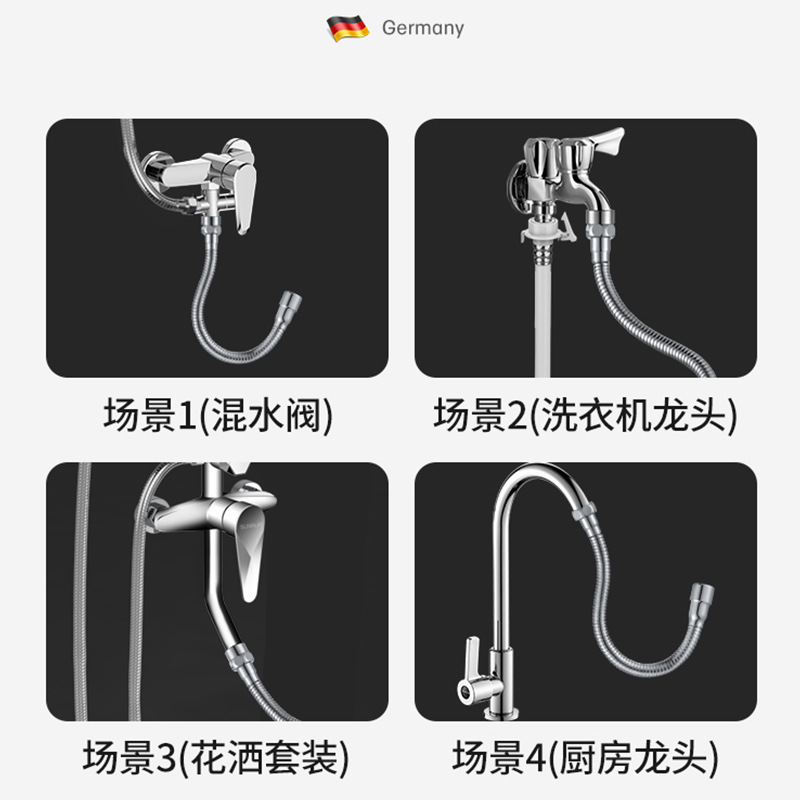 Germany

场景1(混水阀)

场景2(洗衣机龙头)

场景3(花洒套装)

场景4(厨房龙头)