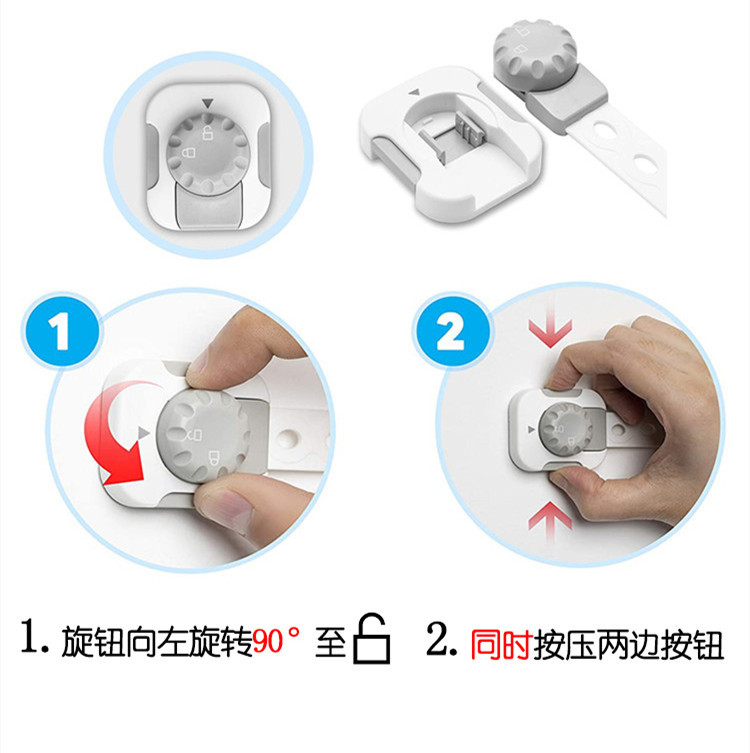 1

2

1. 旋钮向左旋转90° 至

2. 同时按压两边按钮