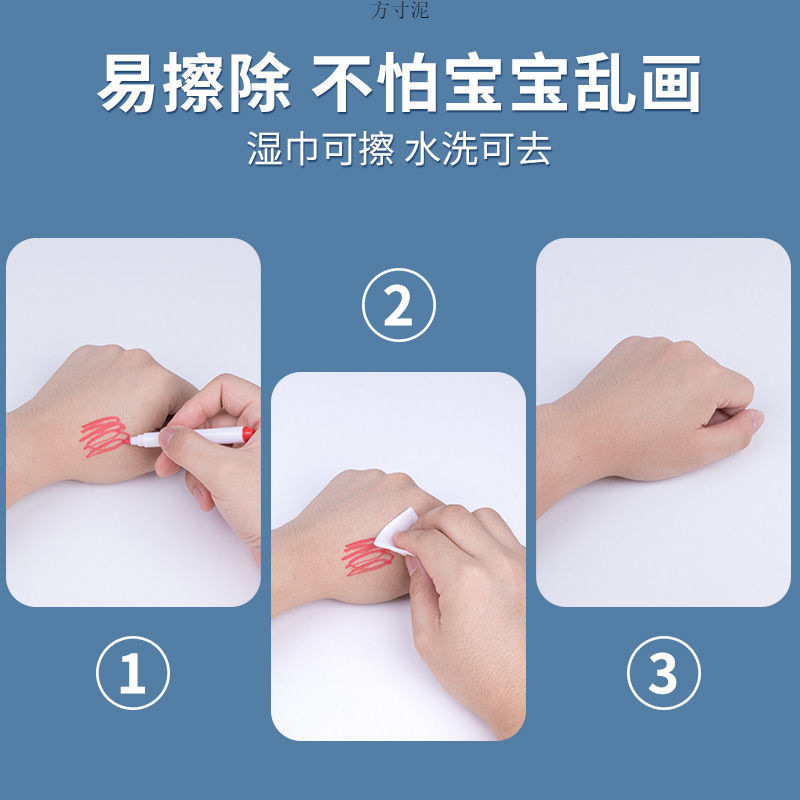 方寸泥

易擦除 不怕宝宝乱画

湿巾可擦 水洗可去

②

①

③