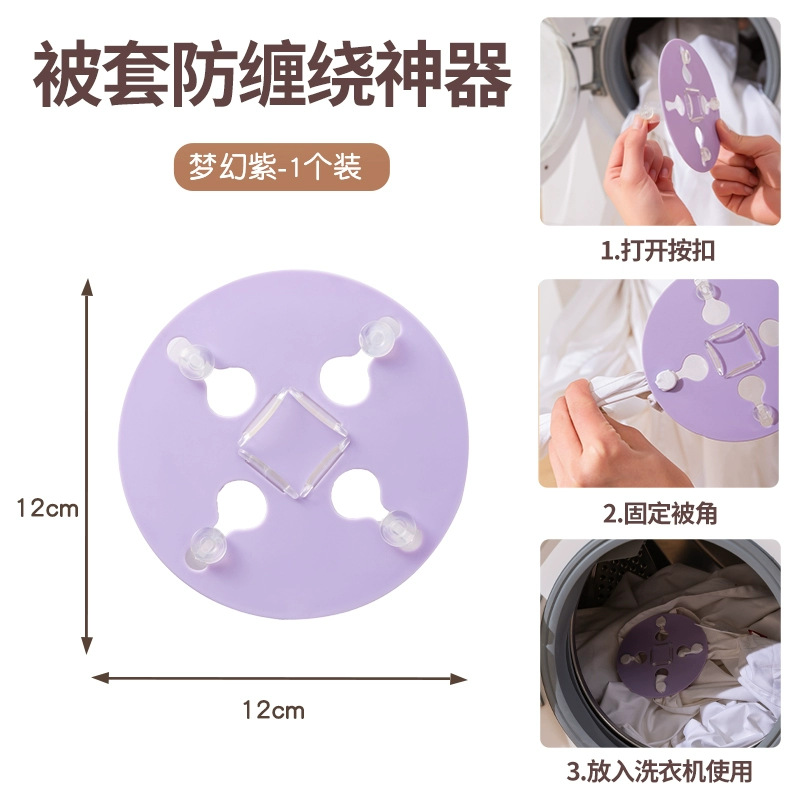 被套防缠绕神器

梦幻紫-1个装

12cm

12cm

1.打开按扣

2.固定被角

3.放入洗衣机使用