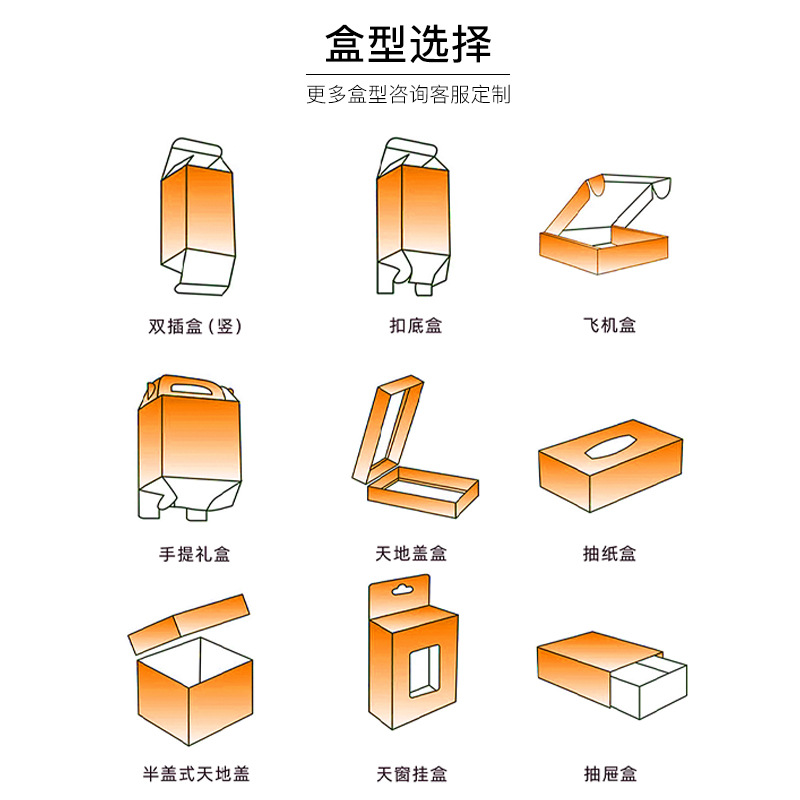 盒型选择

更多盒型咨询客服定制

双插盒（竖）

扣底盒

飞机盒

手提礼盒

天地盖盒

抽纸盒

半盖式天地盖

天窗挂盒

抽屉盒