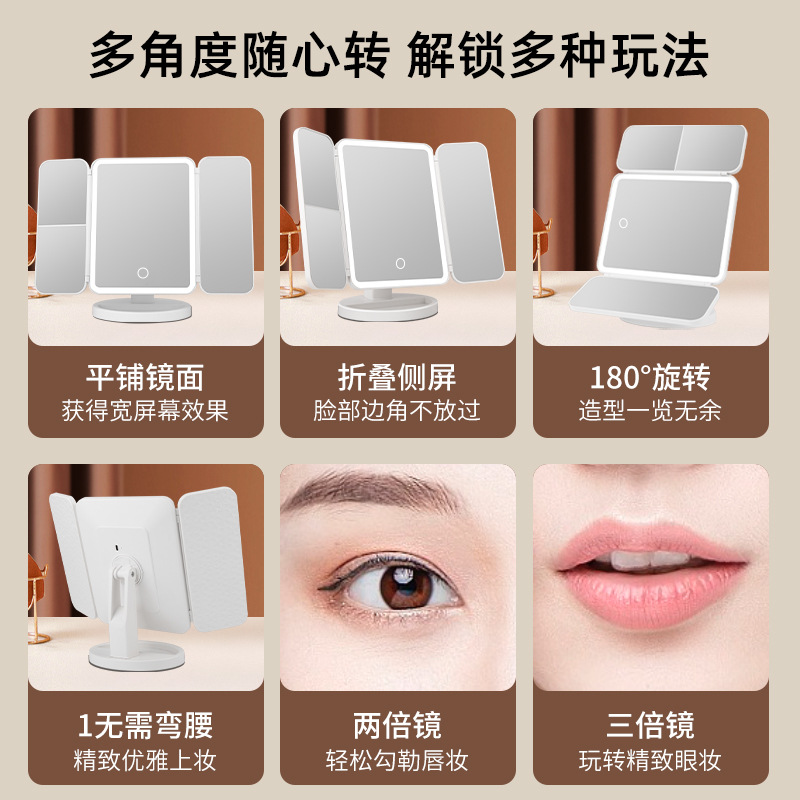 多角度随心转 解锁多种玩法

平铺镜面
获得宽屏幕效果

折叠侧屏
脸部边角不放过

180°旋转
造型一览无余

1无需弯腰
精致优雅上妆

两倍镜
轻松勾勒唇妆

三倍镜
玩转精致眼妆