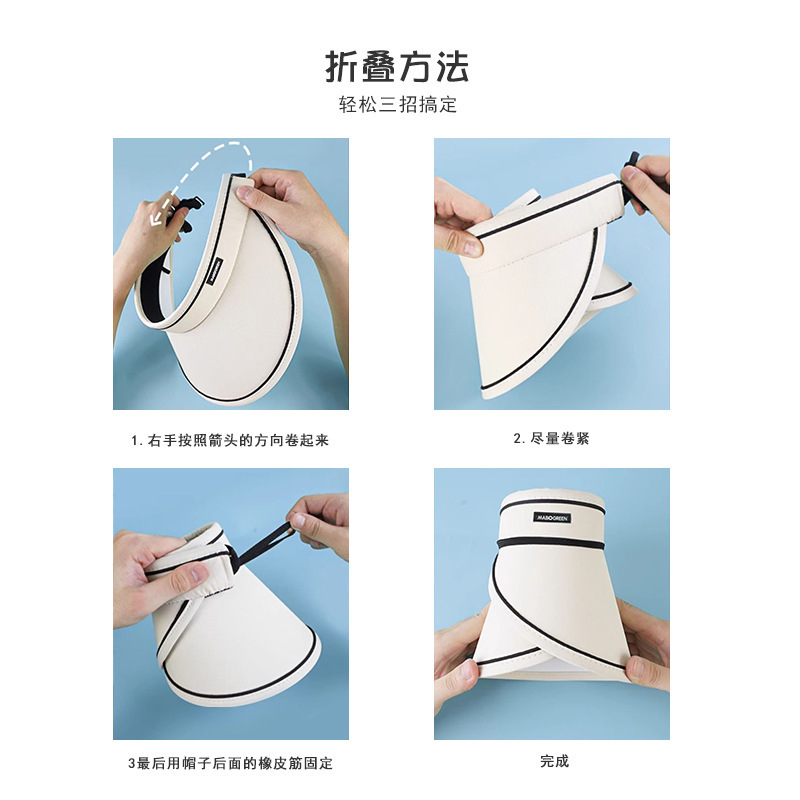 折叠方法
轻松三招搞定

1. 右手按照箭头的方向卷起来

2. 尽量卷紧

3最后用帽子后面的橡皮筋固定

MABOGREEN

完成