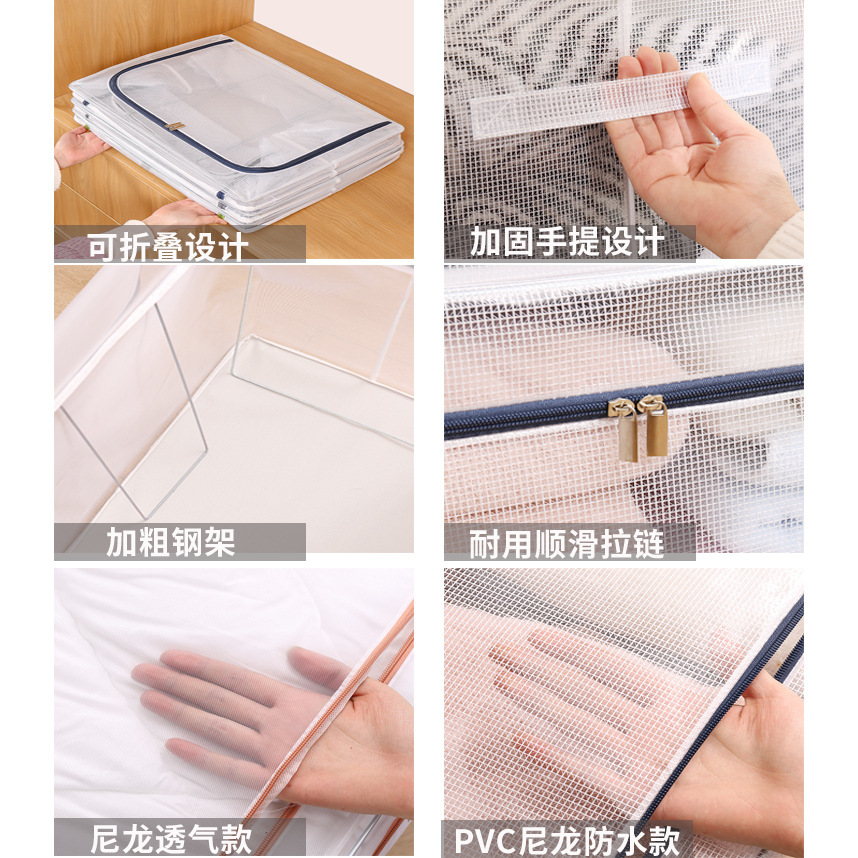 可折叠设计

加固手提设计

加粗钢架

耐用顺滑拉链

尼龙透气款

PVC尼龙防水款