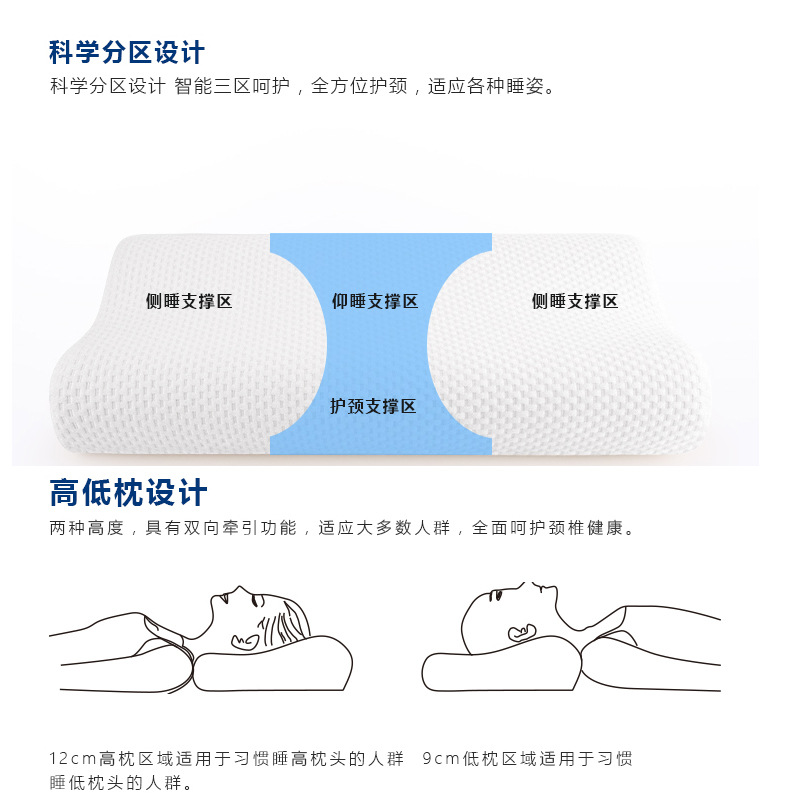 科学分区设计

科学分区设计 智能三区呵护，全方位护颈，适应各种睡姿。

侧睡支撑区

仰睡支撑区

侧睡支撑区

护颈支撑区

高低枕设计

两种高度，具有双向牵引功能，适应大多数人群，全面呵护颈椎健康。

12cm高枕区域适用于习惯睡高枕头的人群 9cm低枕区域适用于习惯睡低枕头的人群。