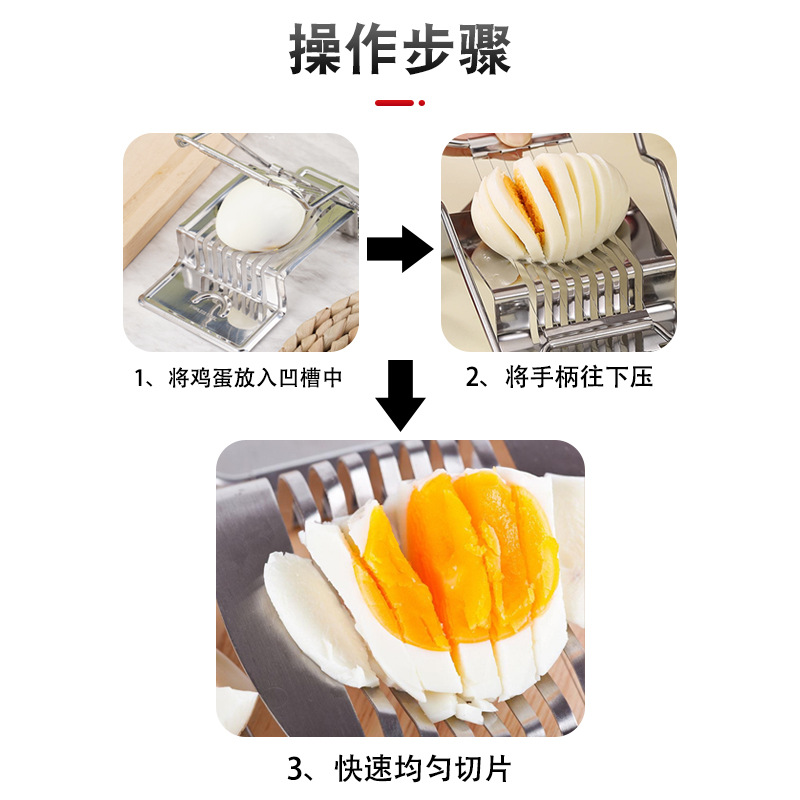 操作步骤

1、将鸡蛋放入凹槽中

2、将手柄往下压

3、快速均匀切片