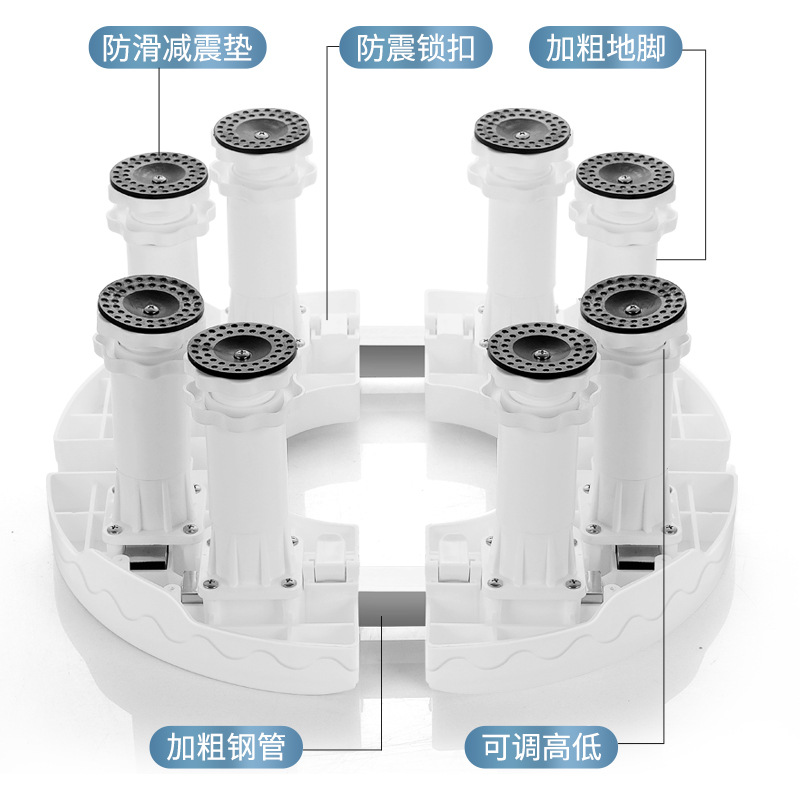 防滑减震垫

防震锁扣

加粗地脚

加粗钢管

可调高低