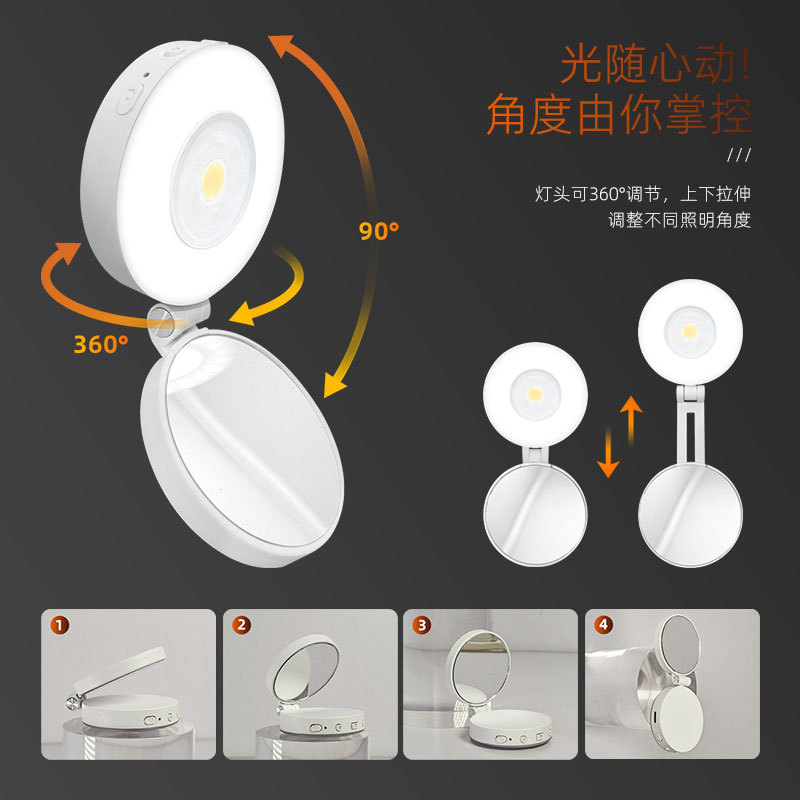 光随心动!
角度由你掌控
///
灯头可360°调节，上下拉伸
调整不同照明角度

90°
360°

1
2
3
4