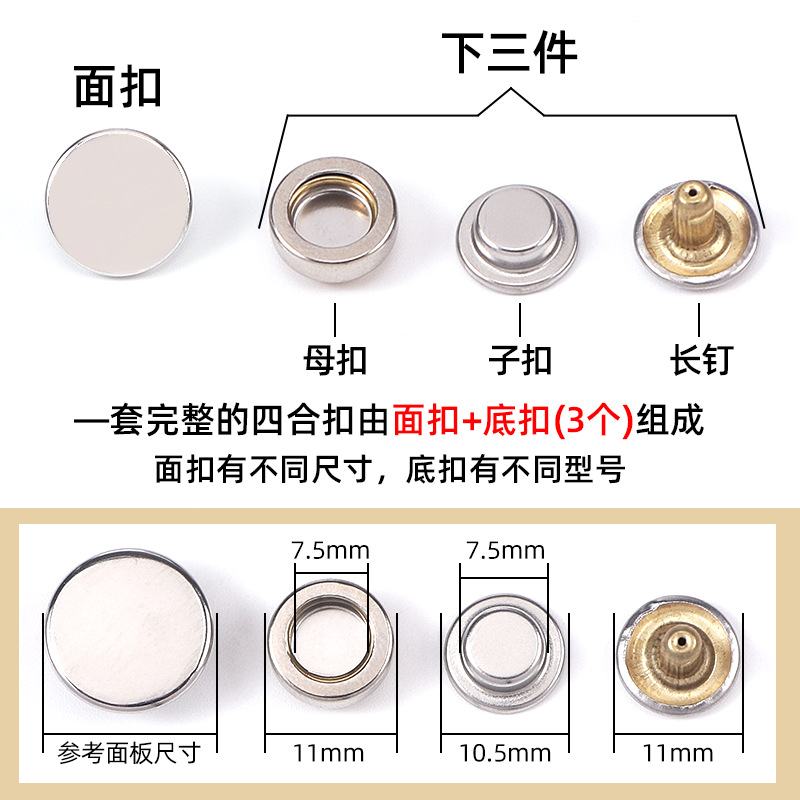 面扣

下三件

母扣　子扣　长钉

一套完整的四合扣由面扣+底扣(3个)组成

面扣有不同尺寸，底扣有不同型号

7.5mm

7.5mm

参考面板尺寸　11mm　10.5mm　11mm