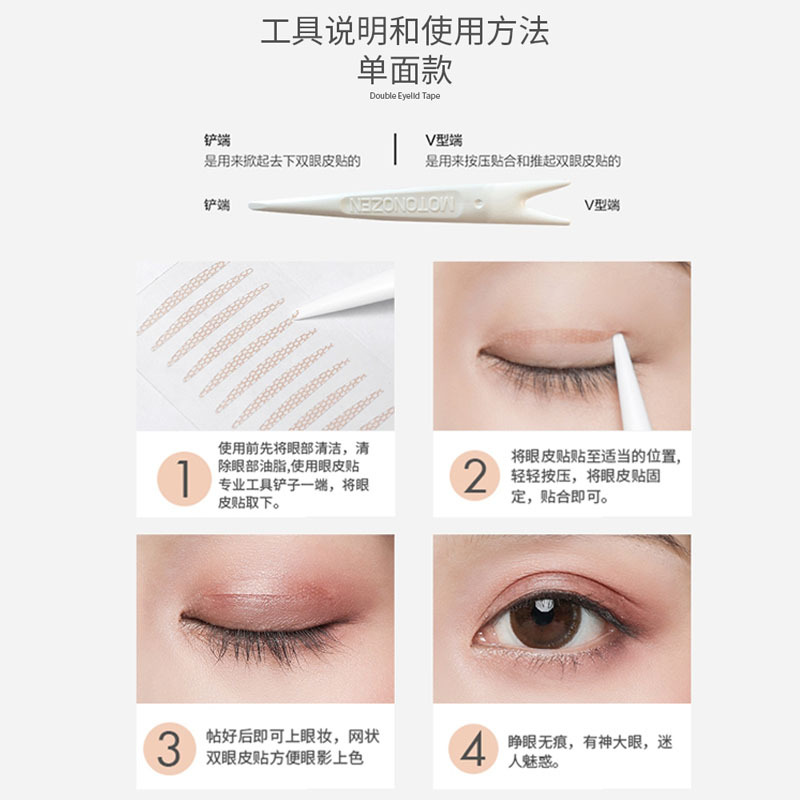 工具说明和使用方法
单面款
Double Eyelid Tape

铲端
是用来掀起去下双眼皮贴的

V型端
是用来按压贴合和推起双眼皮贴的

铲端

MOTONOZEN

V型端

1 使用前先将眼部清洁，清除眼部油脂,使用眼皮贴专业工具铲子一端，将眼皮贴取下。

2 将眼皮贴贴至适当的位置，轻轻按压，将眼皮贴固定，贴合即可。

3 帖好后即可上眼妆，网状双眼皮贴方便眼影上色

4 睁眼无痕，有神大眼，迷人魅惑。