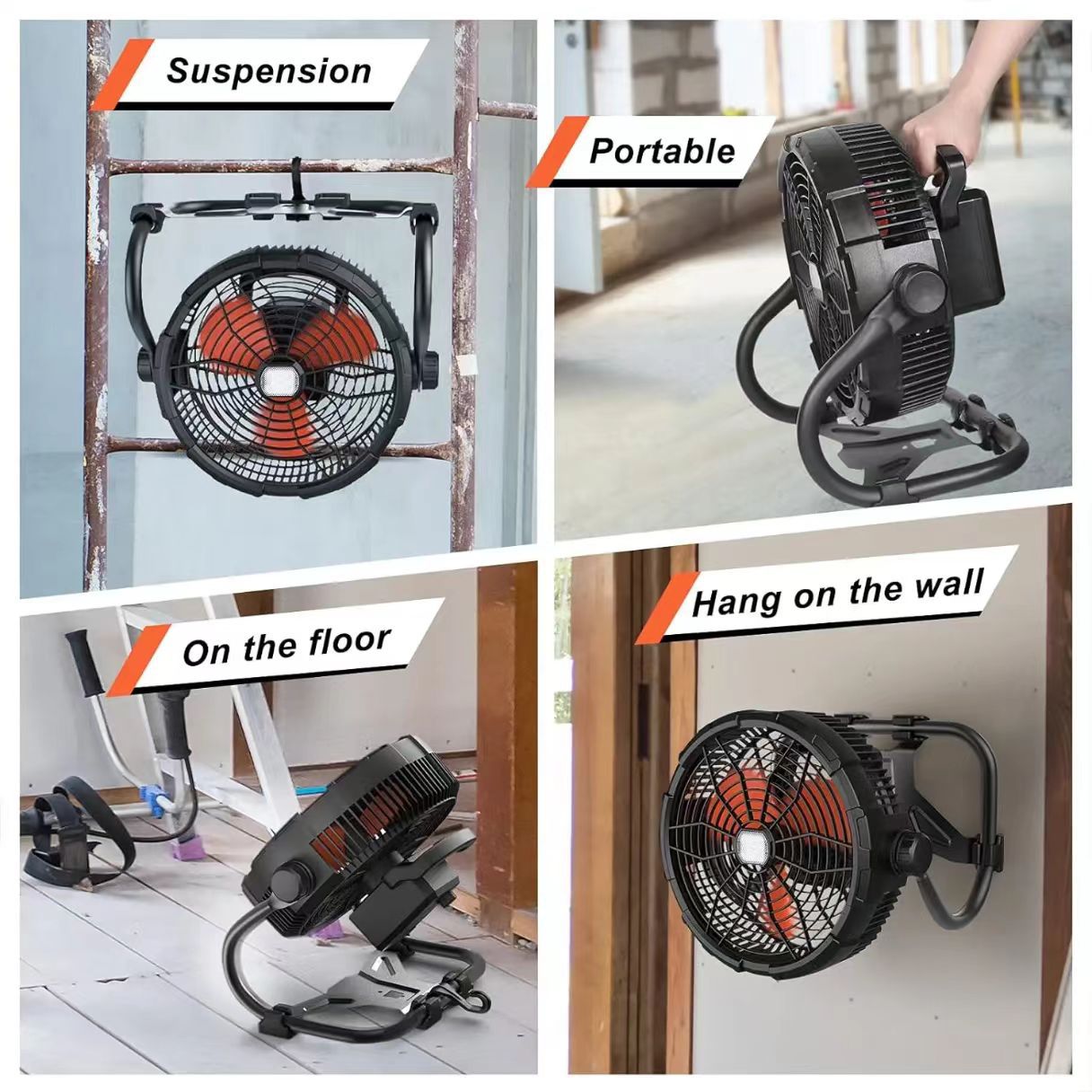 Suspension

Portable

On the floor

Hang on the wall