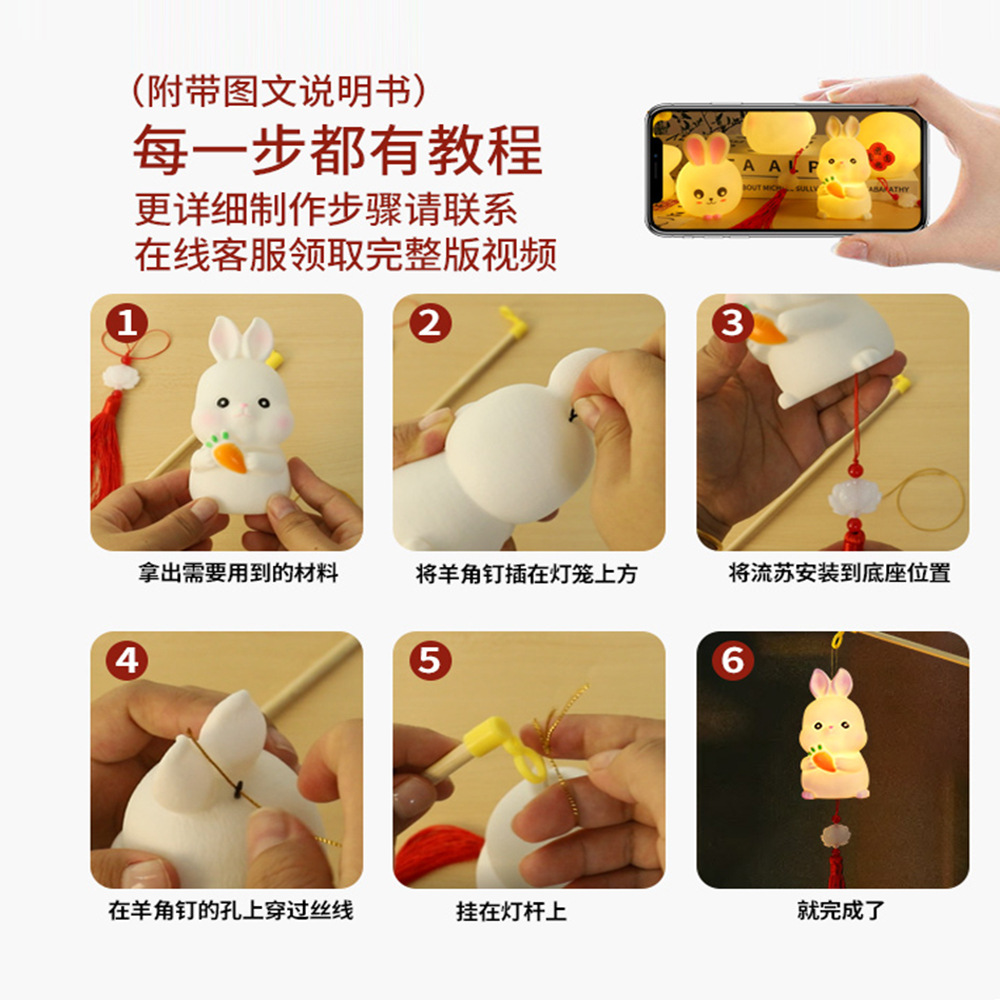 （附带图文说明书）
每一步都有教程
更详细制作步骤请联系
在线客服领取完整版视频

1
拿出需要用到的材料

2
将羊角钉插在灯笼上方

3
将流苏安装到底座位置

4
在羊角钉的孔上穿过丝线

5
挂在灯杆上

6
就完成了