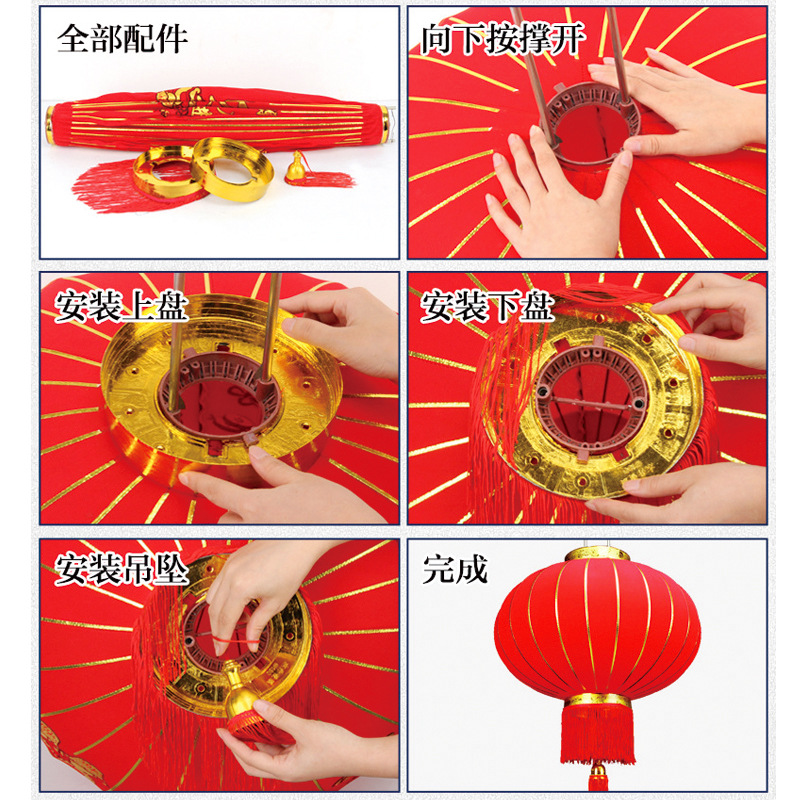 全部配件

向下按撑开

安装上盘

安装下盘

安装吊坠

完成